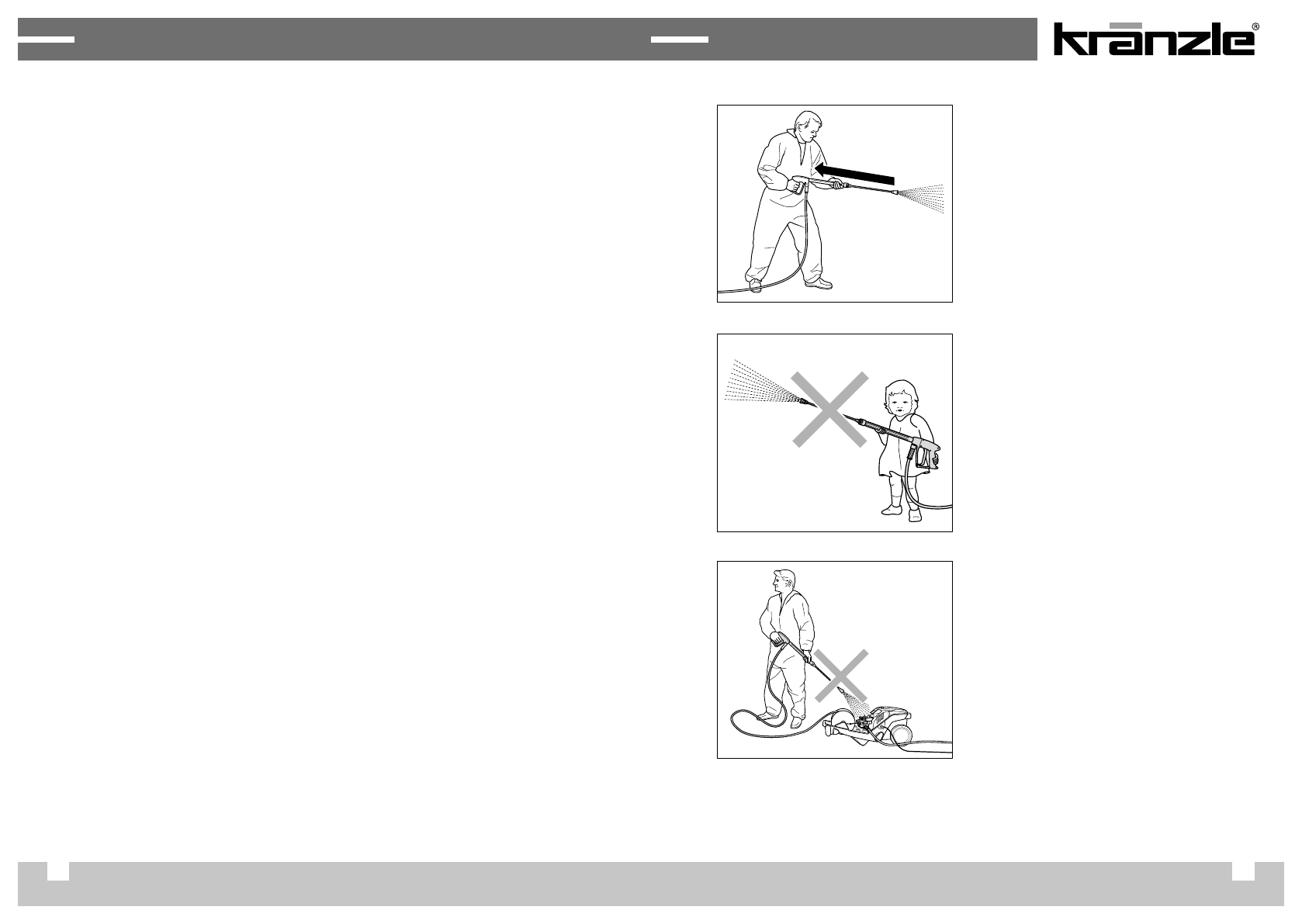 kränzle®