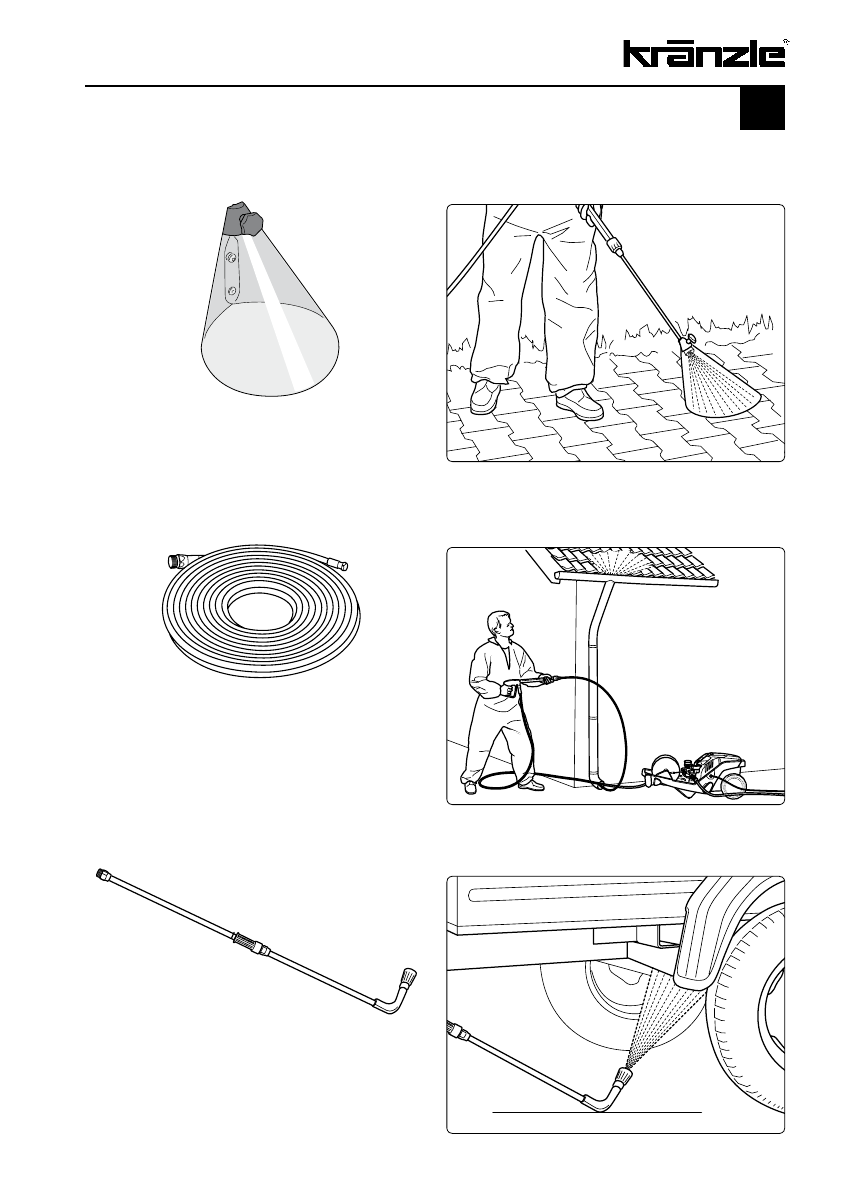 kränzle