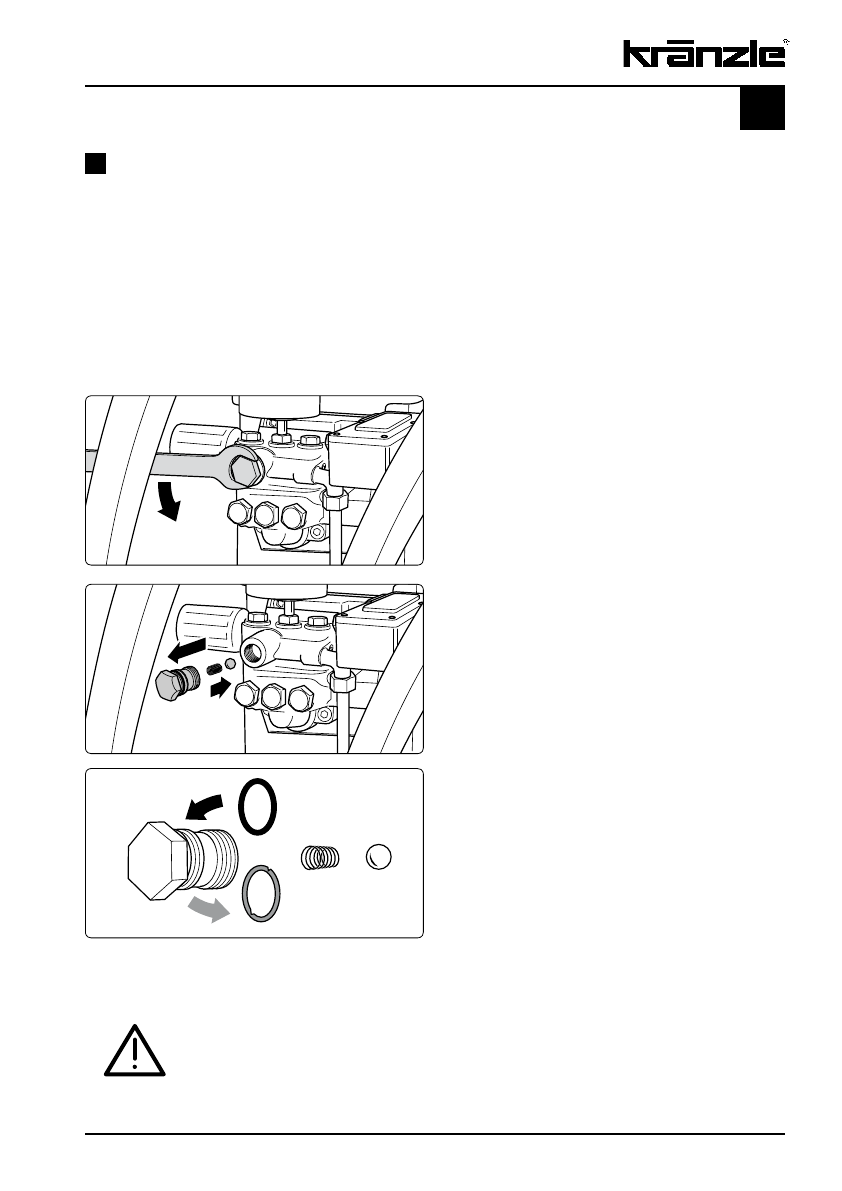 kränzle