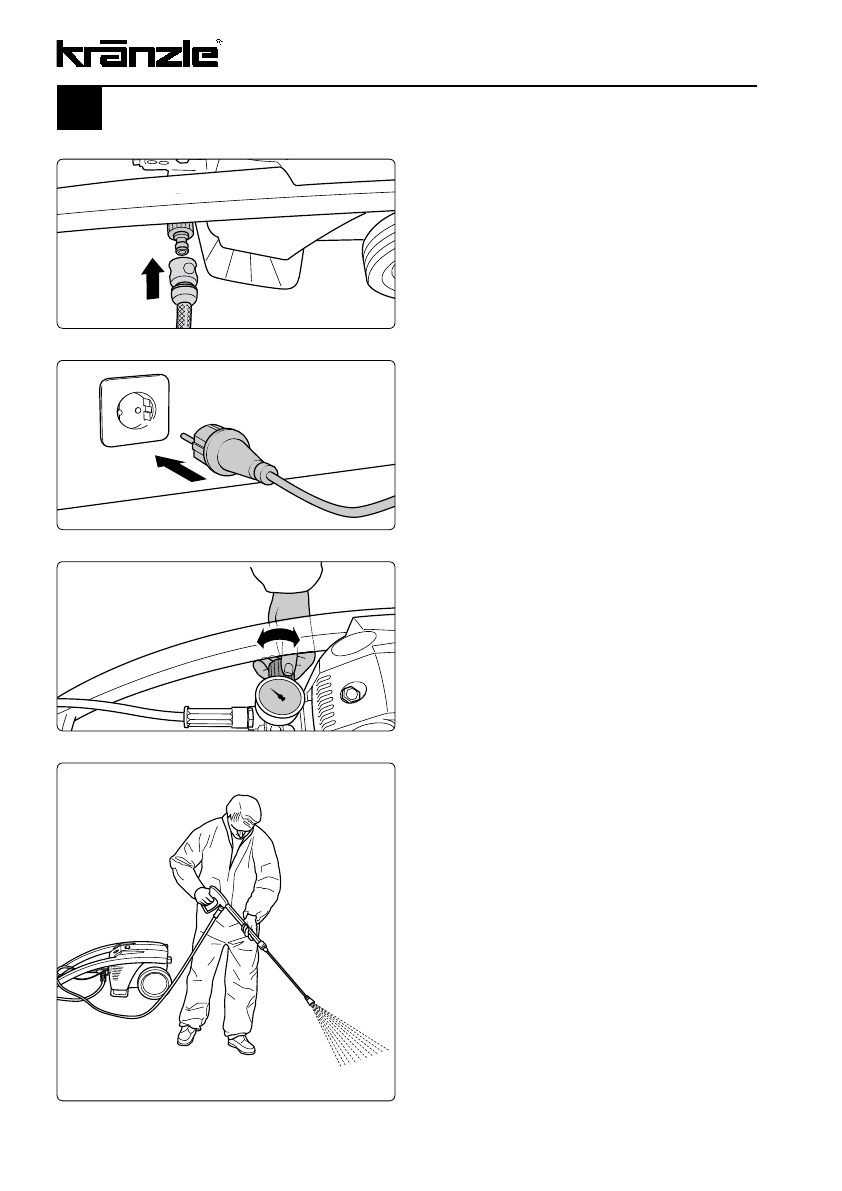 kränzle