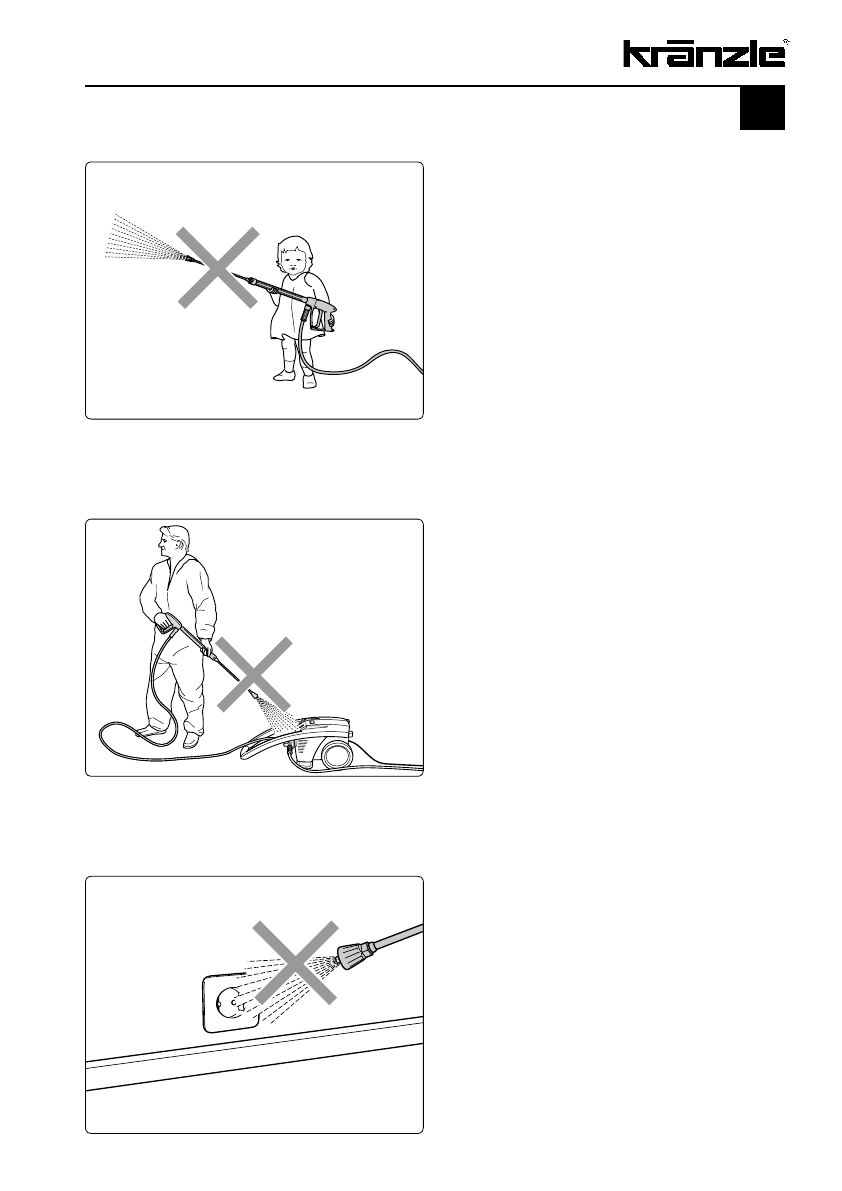 kränzle