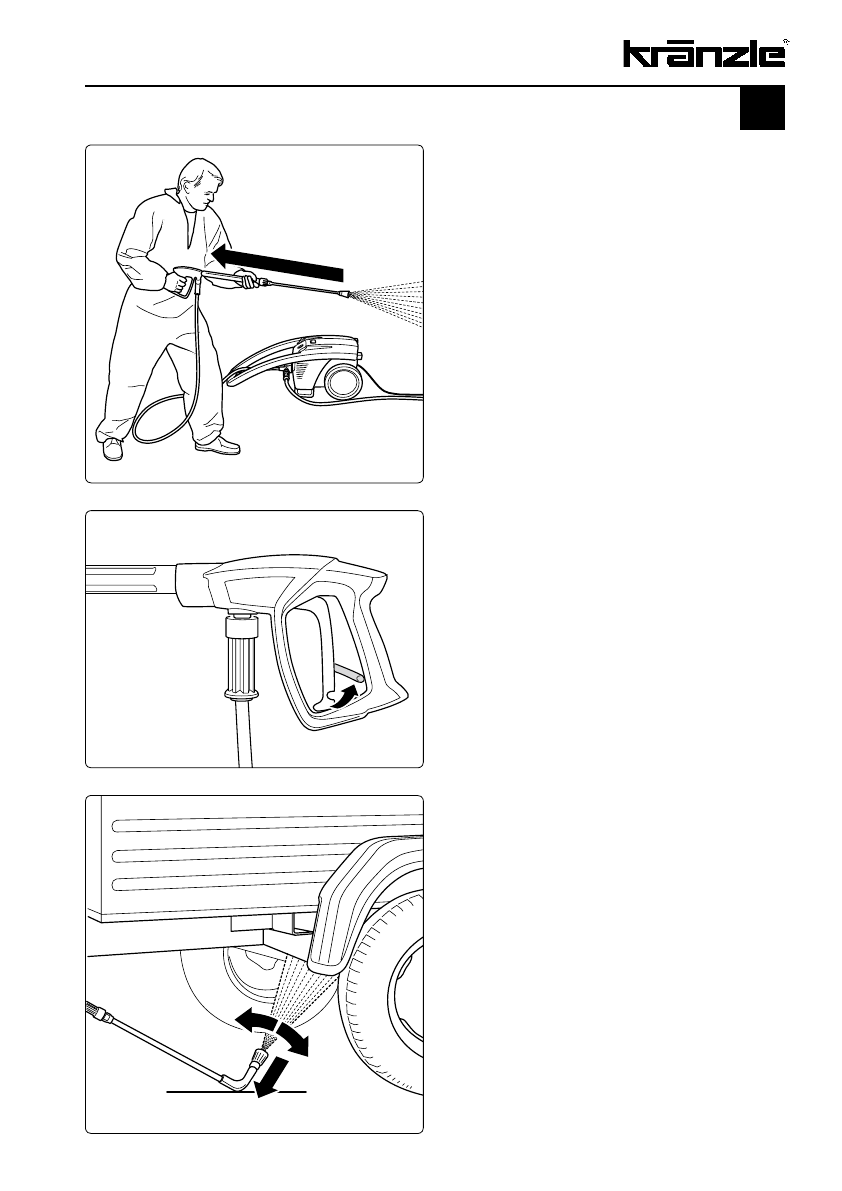 kränzle