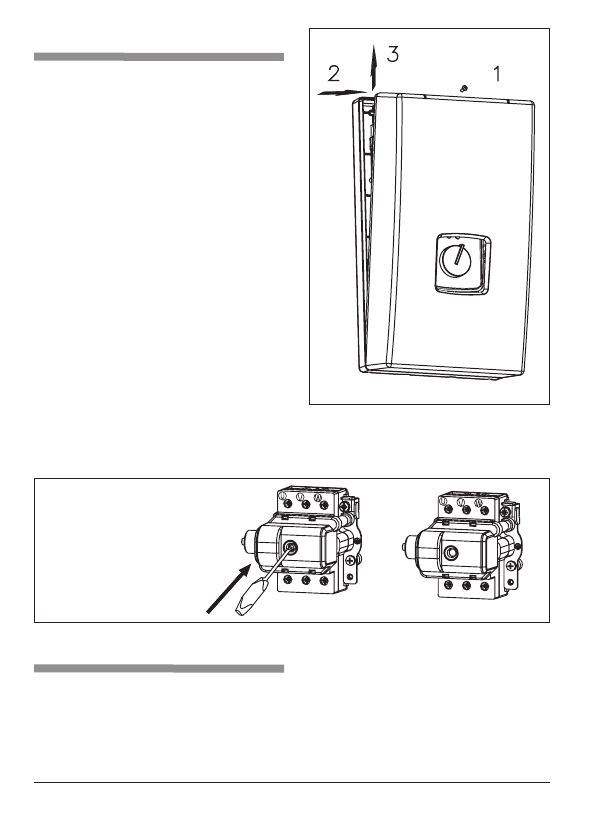 3
2
1