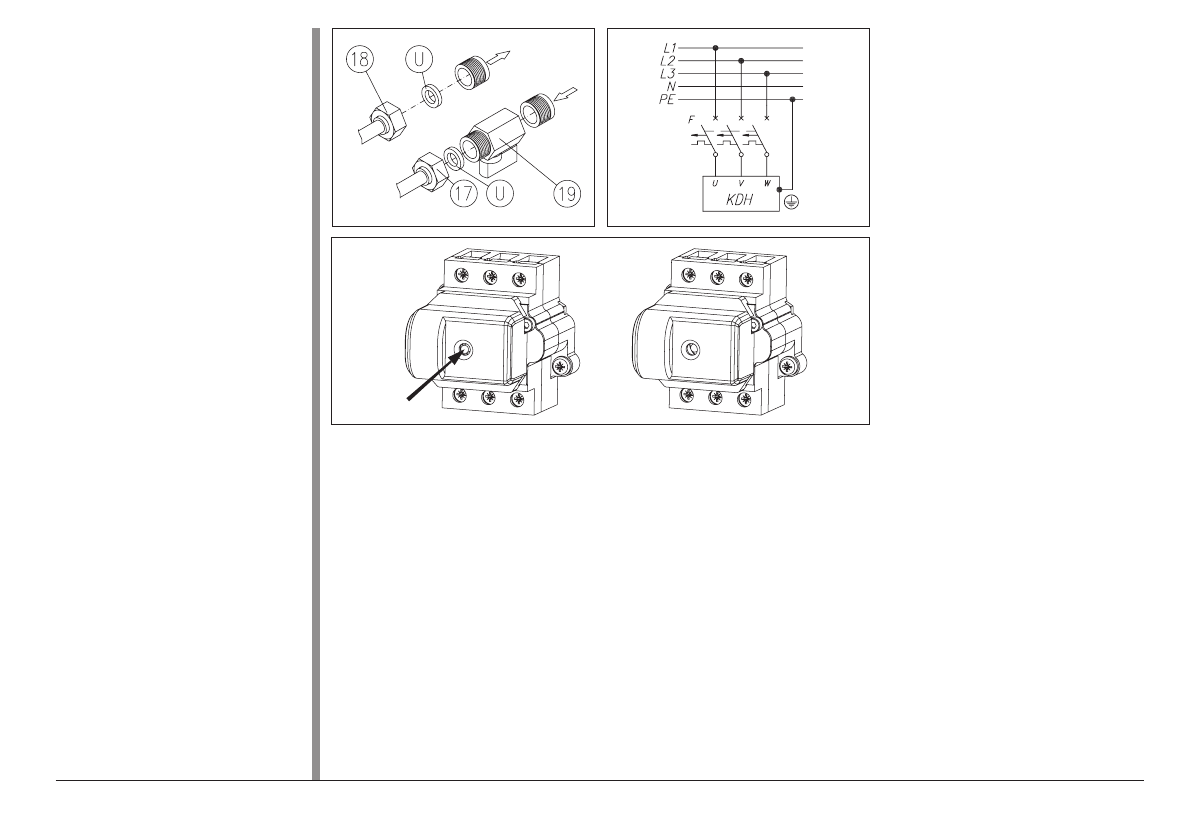 18
U
17
U
19

L1
L2
L3
N
PE
F
U
V
W
KDH