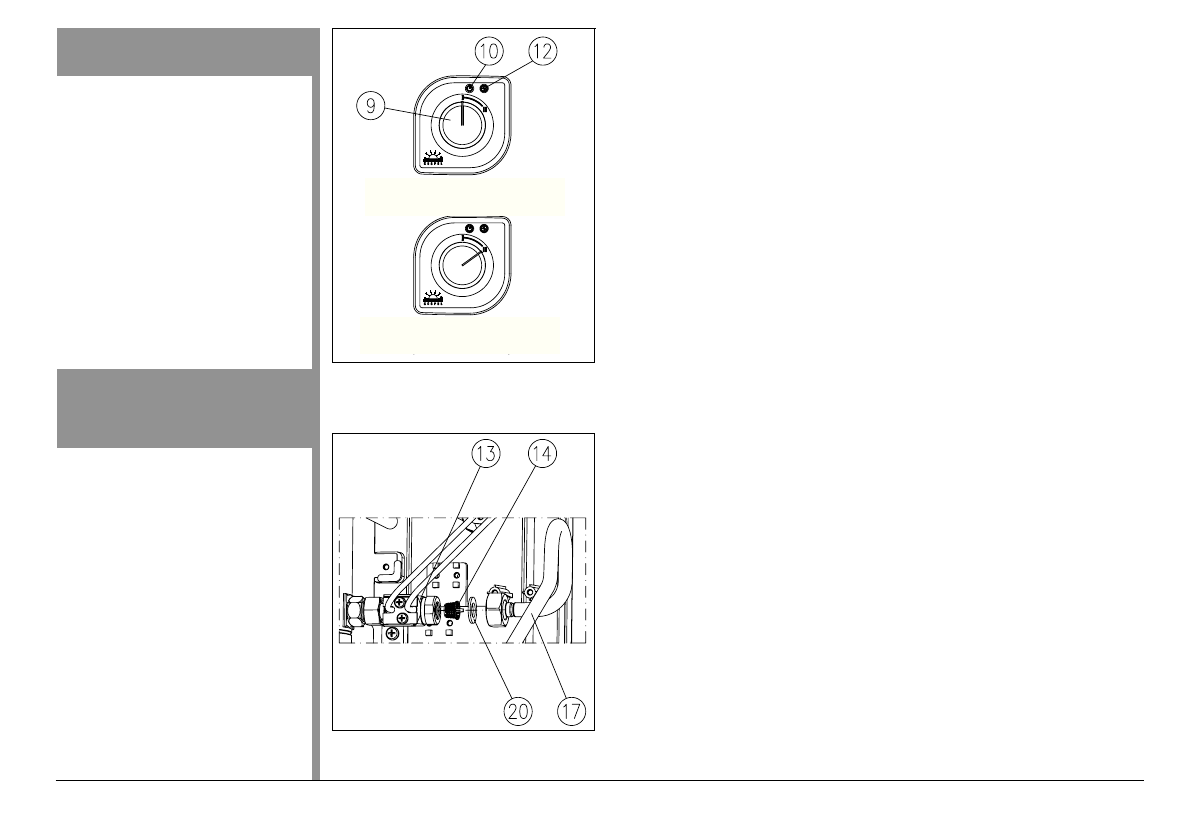 10
12
9

13
14
20
17