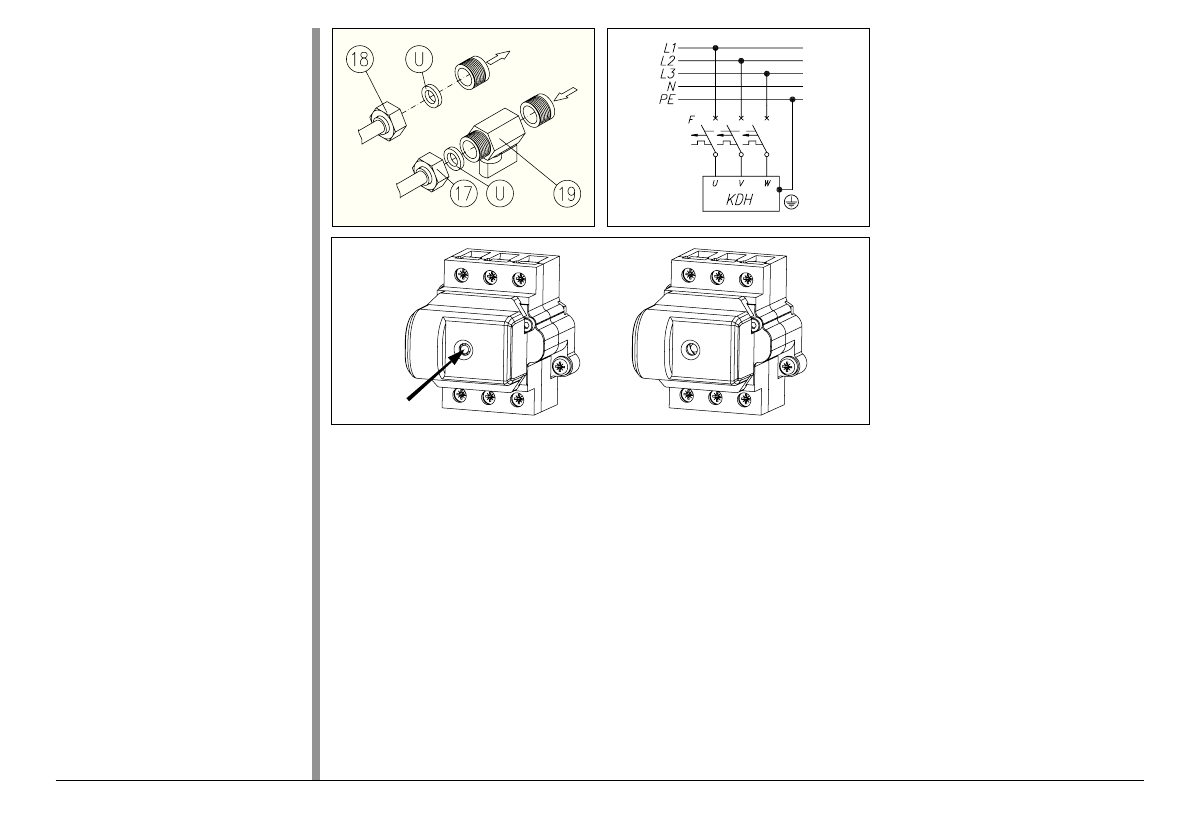 18
U
17
U
19

L1
L2
L3
N
PE
F
U
V
W
KDH