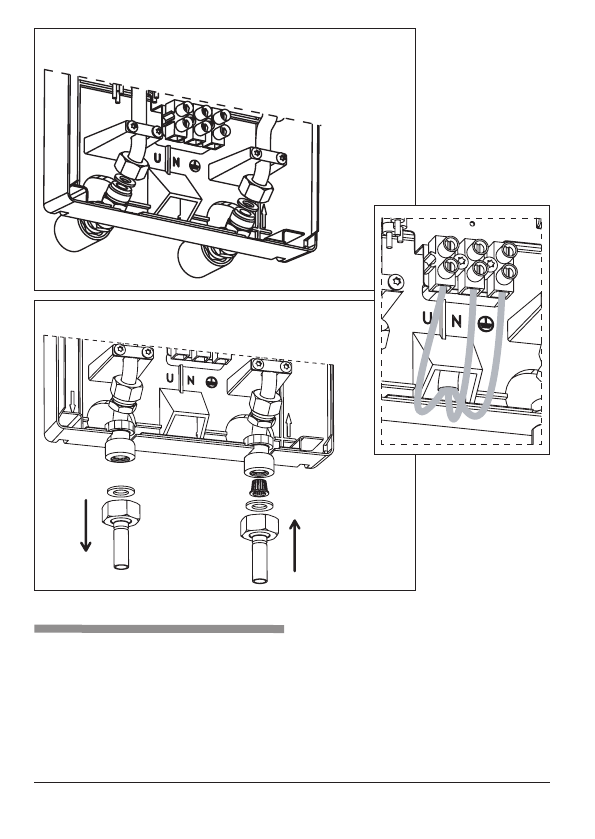 U N

U N

U N