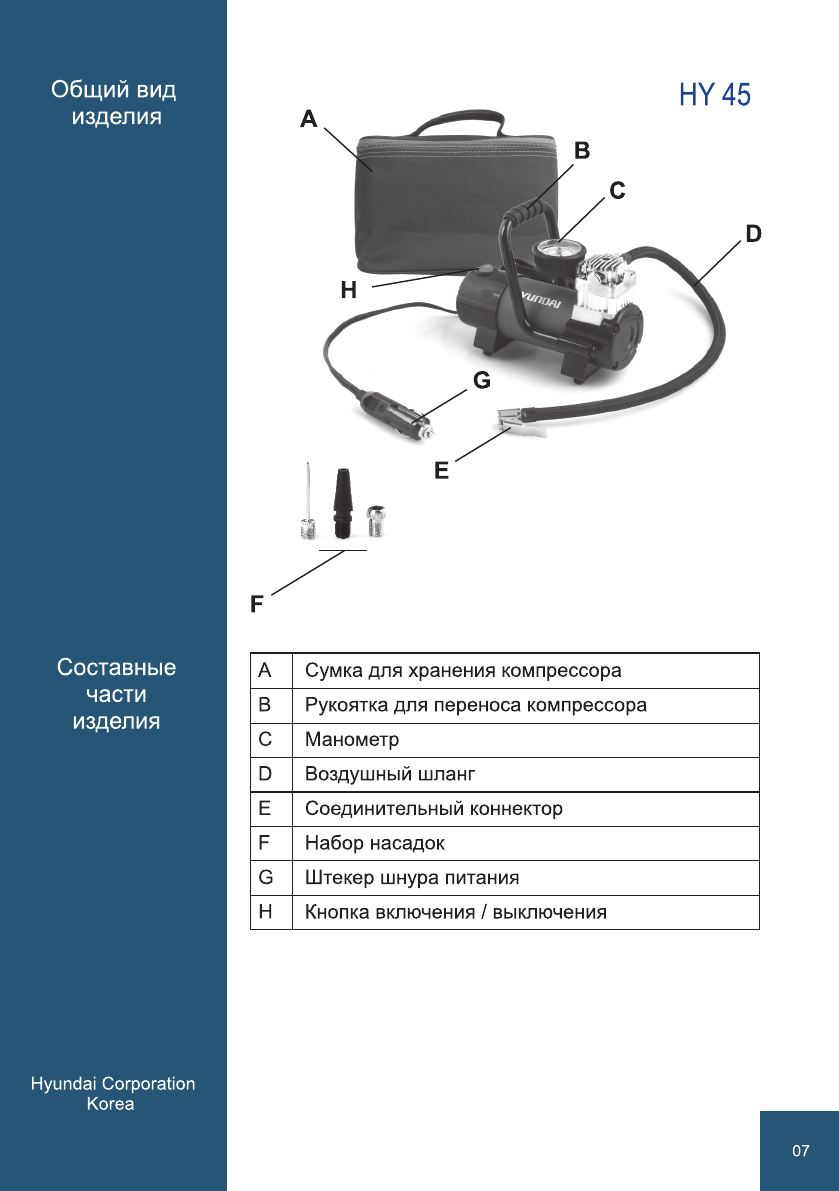 Общий вид изделия

HY 45

A

B

C

D

H

HYUNDAI

G

E

F

Составные части изделия

| A | Сумка для хранения компрессора |
|---|---|
| B | Рукоятка для переноса компрессора |
| C | Манометр |
| D | Воздушный шланг |
| E | Соединительный коннектор |
| F | Набор насадок |
| G | Штекер шнура питания |
| H | Кнопка включения / выключения |

Hyundai Corporation Korea

07