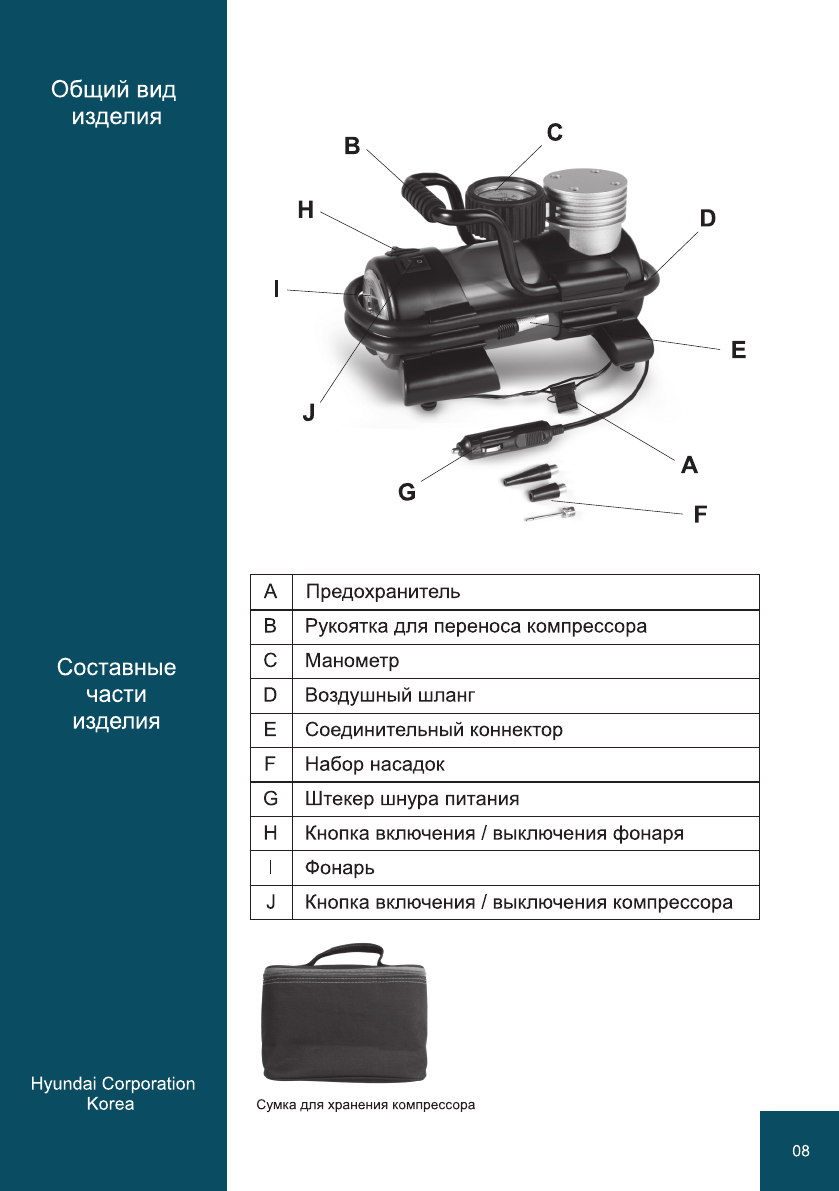 Общий вид изделия

B C H D I E J A G F

Составные части изделия

| A | Предохранитель |
|---|---|
| B | Рукоятка для переноса компрессора |
| C | Манометр |
| D | Воздушный шланг |
| E | Соединительный коннектор |
| F | Набор насадок |
| G | Штекер шнура питания |
| H | Кнопка включения / выключения фонаря |
| I | Фонарь |
| J | Кнопка включения / выключения компрессора |

Сумка для хранения компрессора

Hyundai Corporation Korea

08