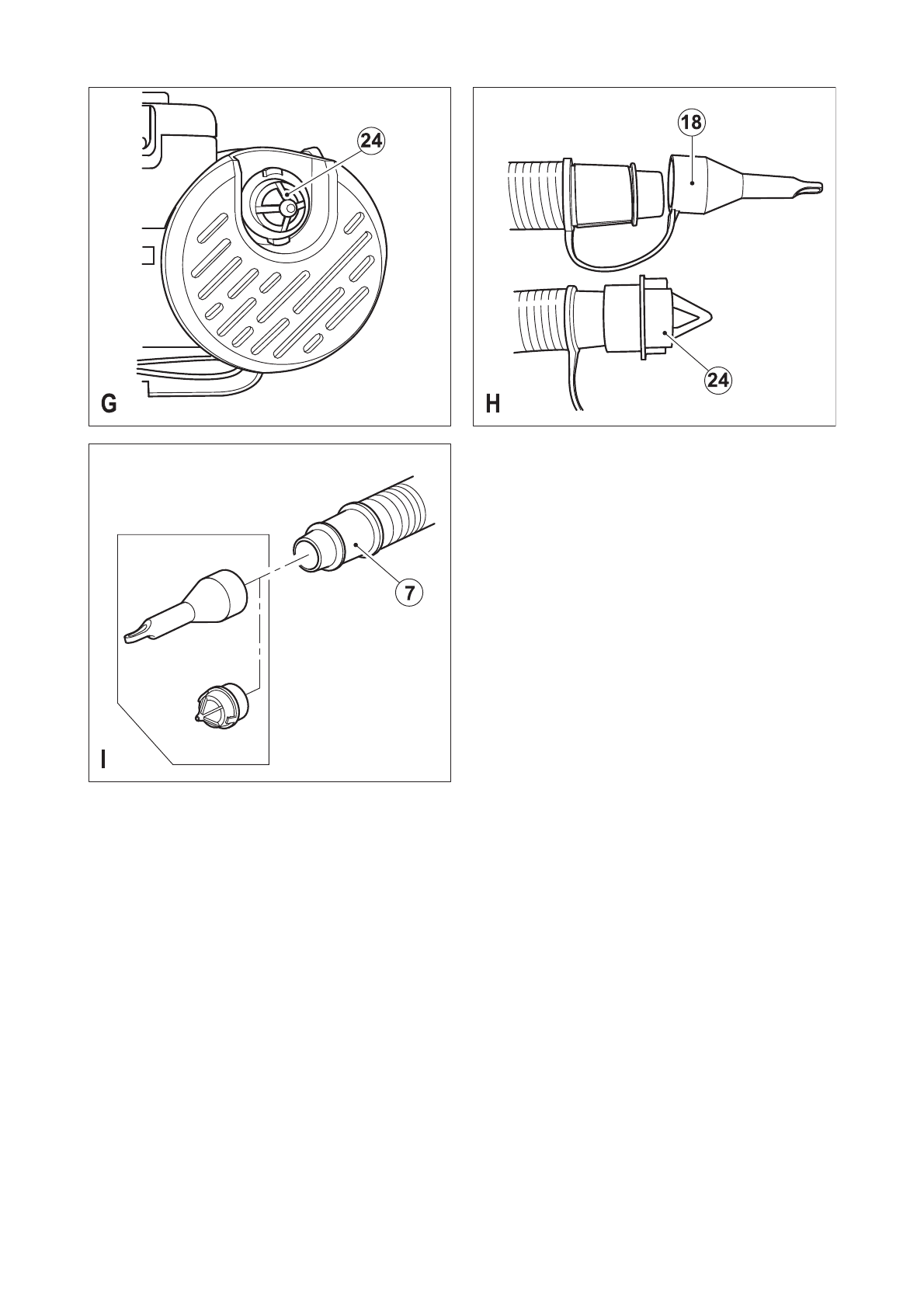 24

G

18

24

H

7

I