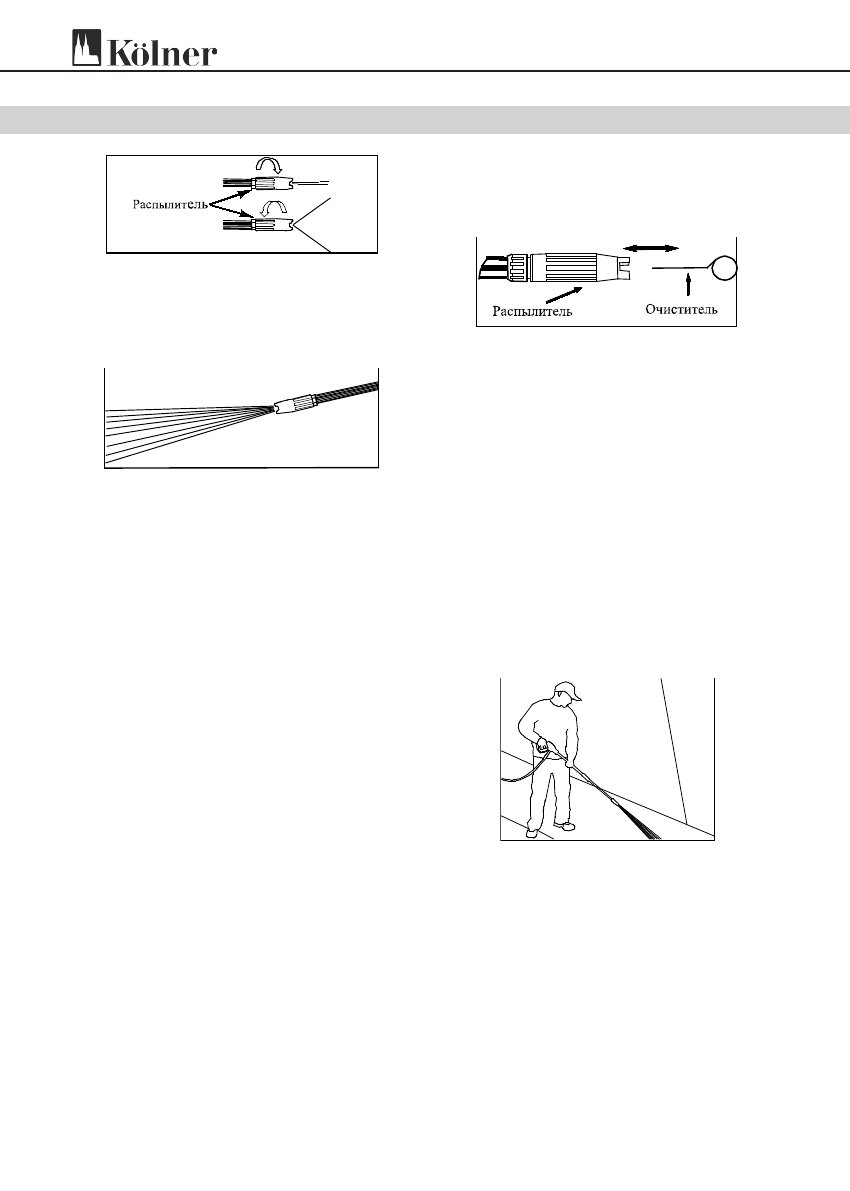 Kölner

Распылитель

Распылитель

Очиститель