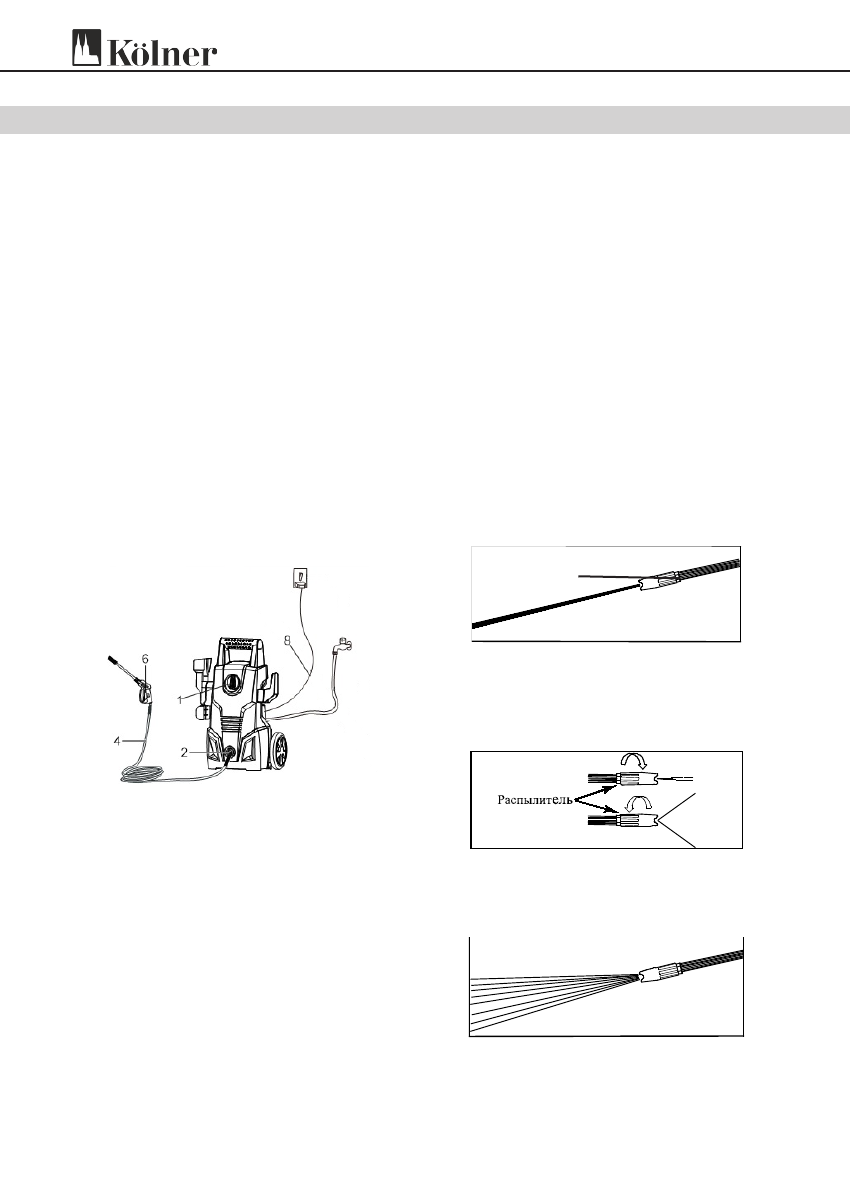 Kölner

6

8

1

4

2

Распылитель