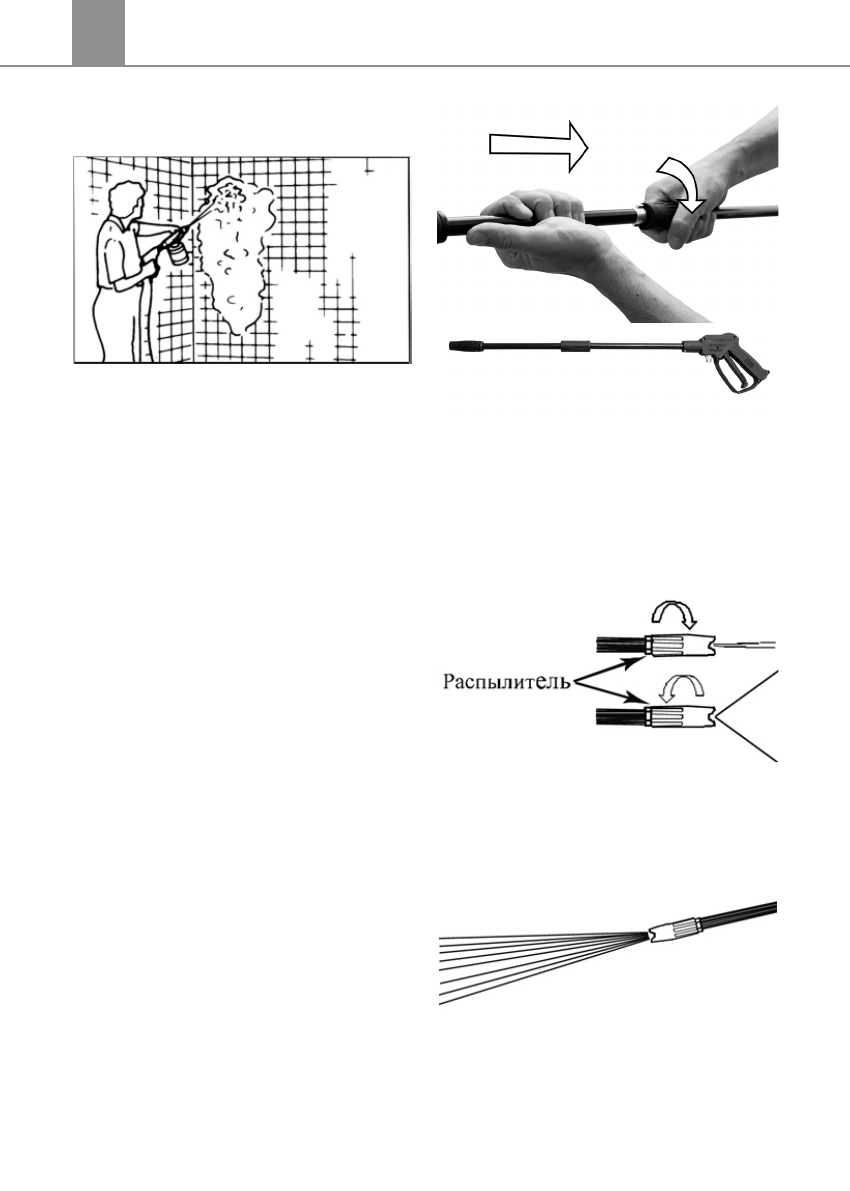 Распылитель