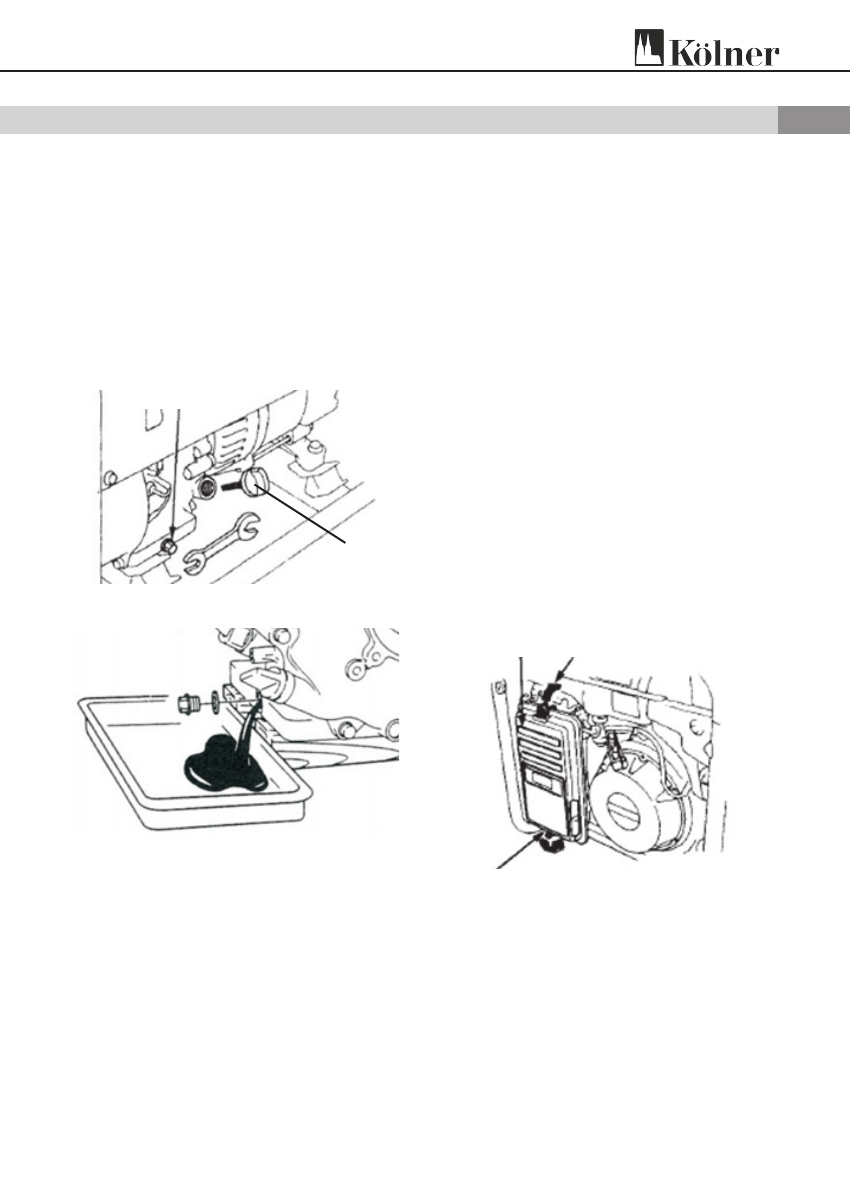 Kölner