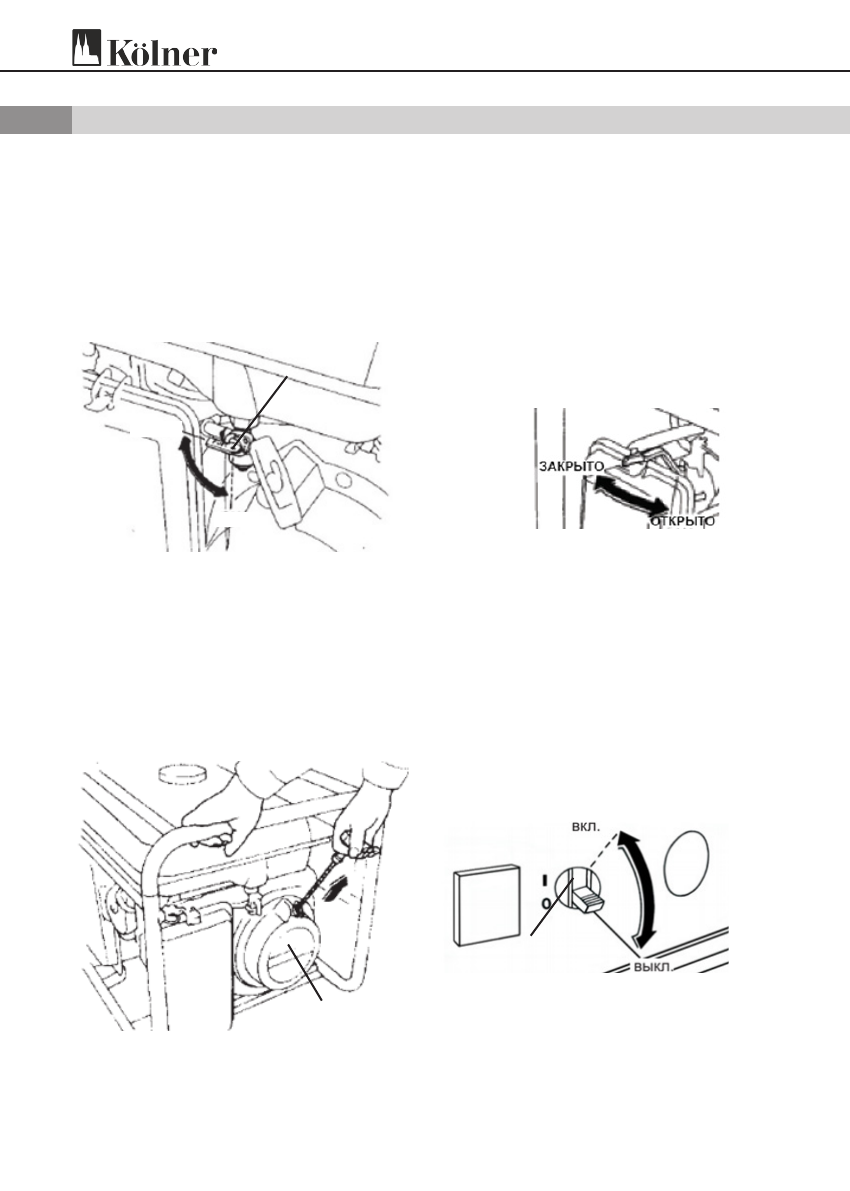 Kölner

ЗАКРЫТО
ОТКРЫТО

ВКЛ.
I
0
ВЫКЛ.