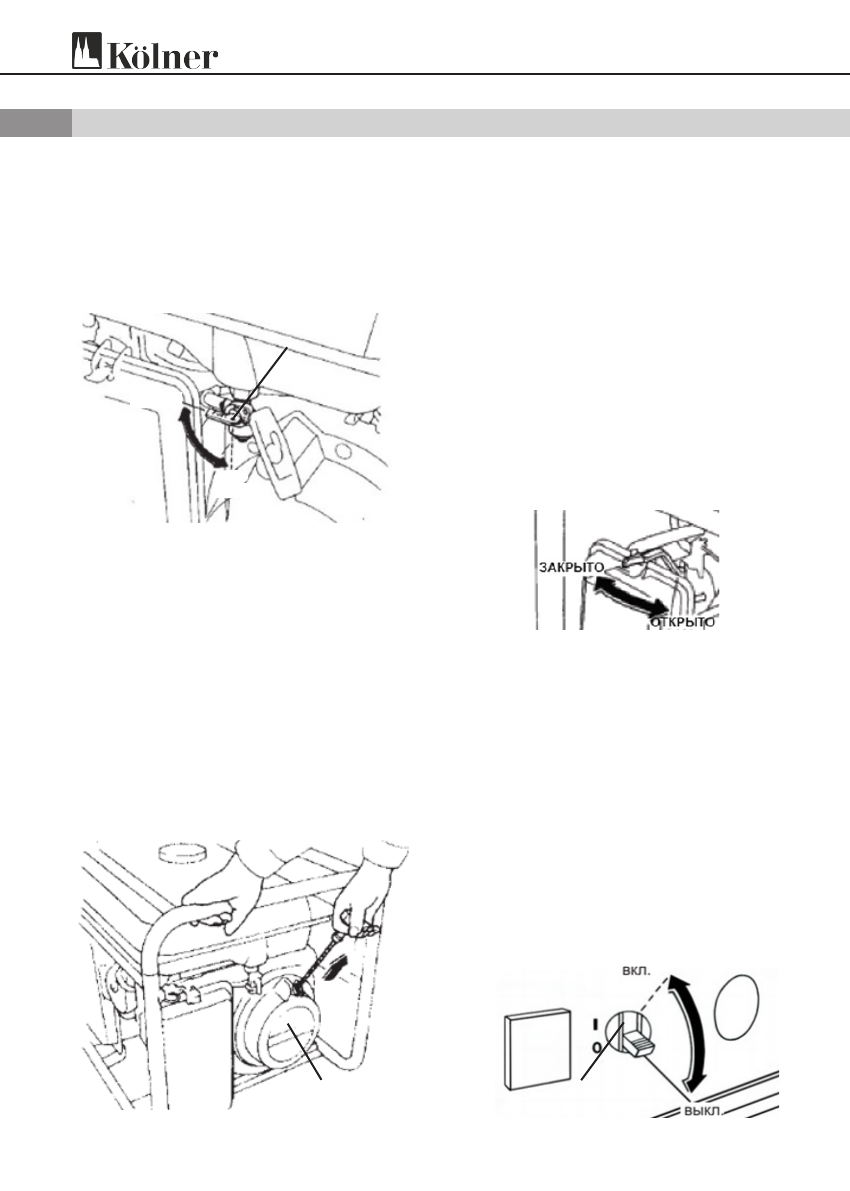 Kölner

ЗАКРЫТО

ОТКРЫТО

ВКЛ.

I

O

ВЫКЛ.