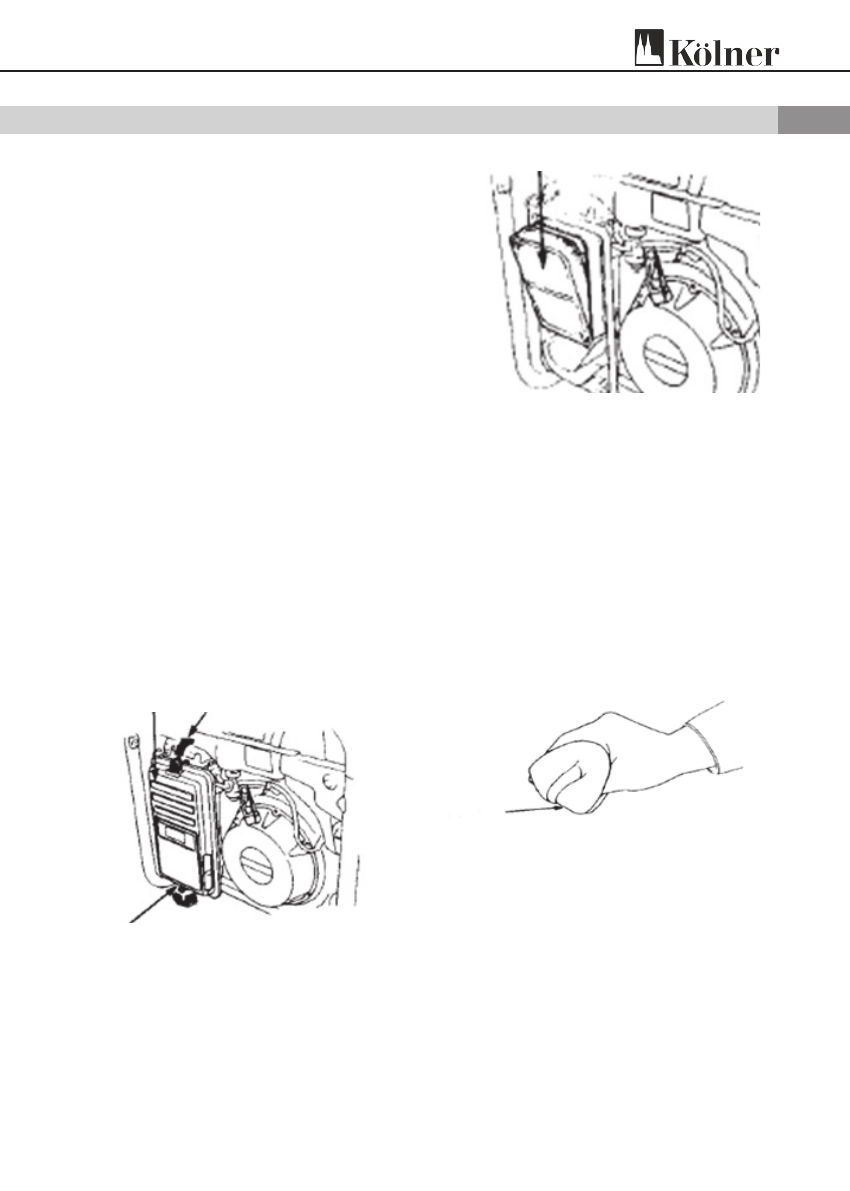 Kölner