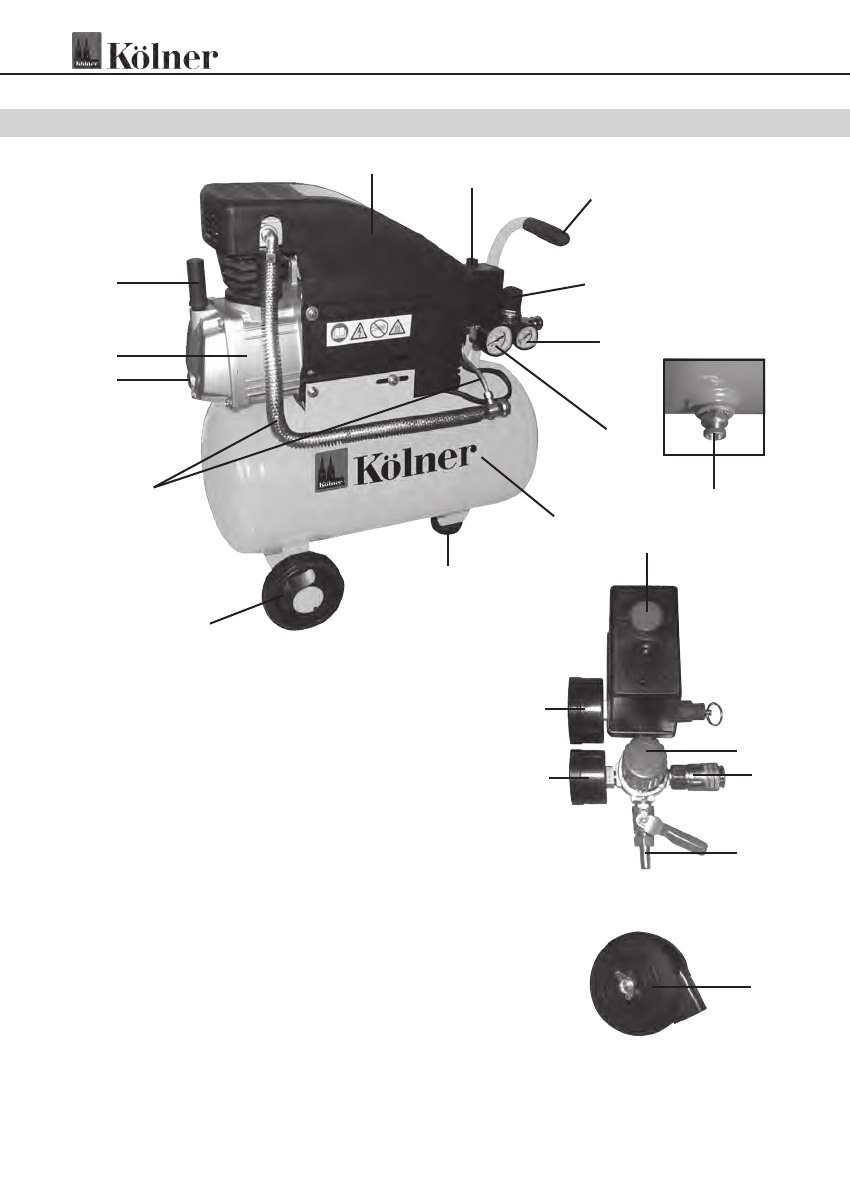 Kölner

Kölner
Kölner