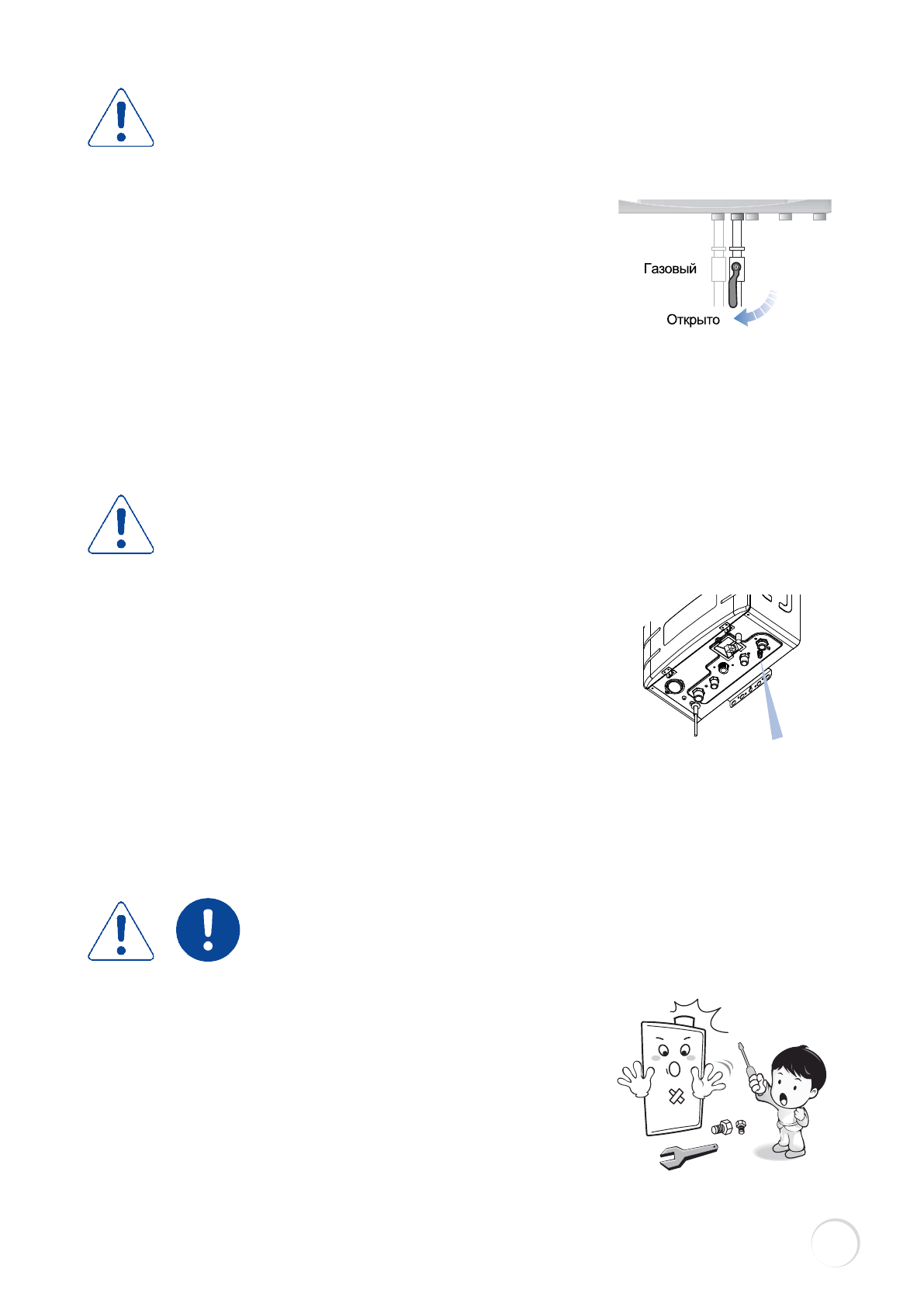 Газовый

Открыто