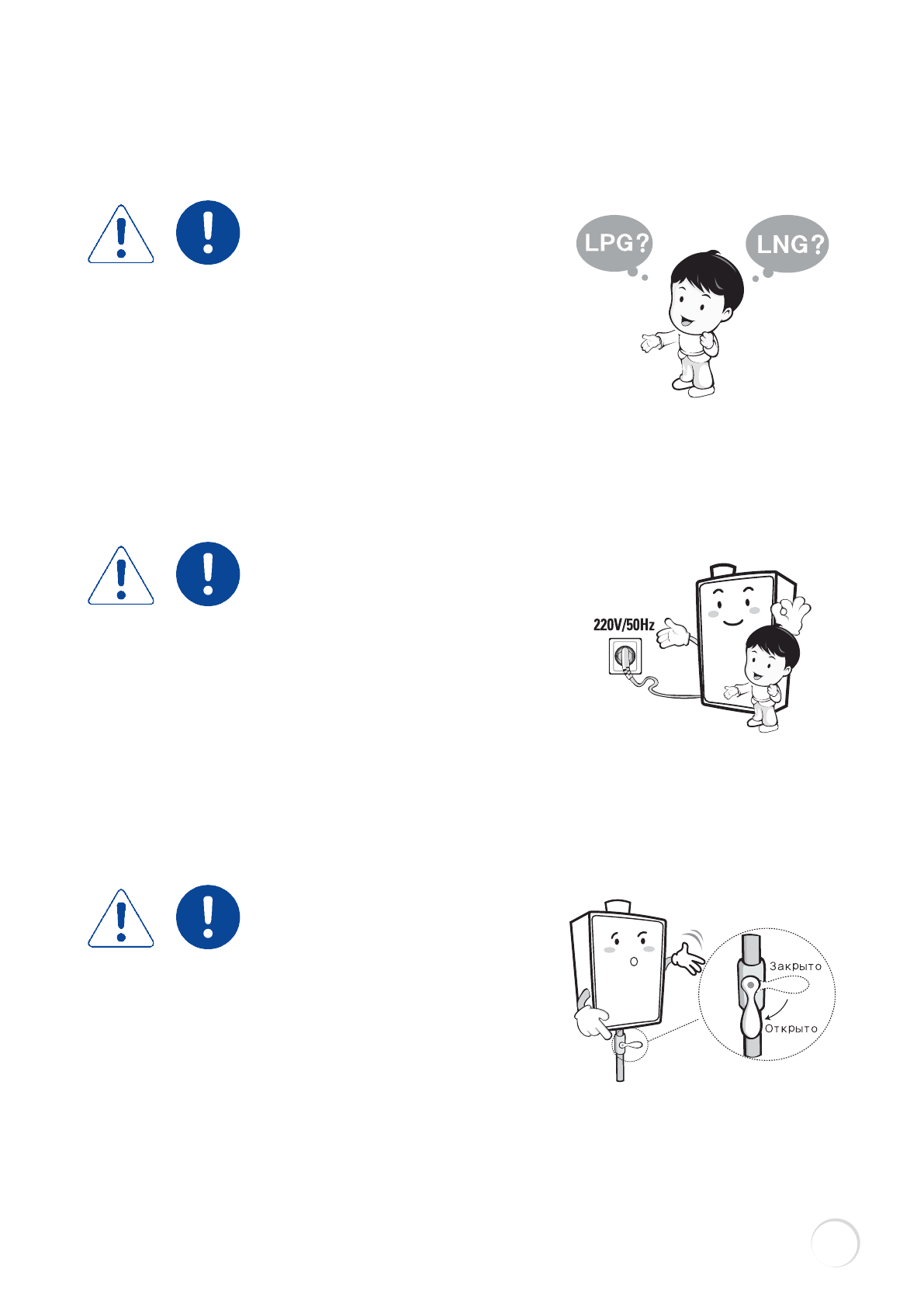 LPG?

LNG?

220V/50Hz

Закрыто

Открыто