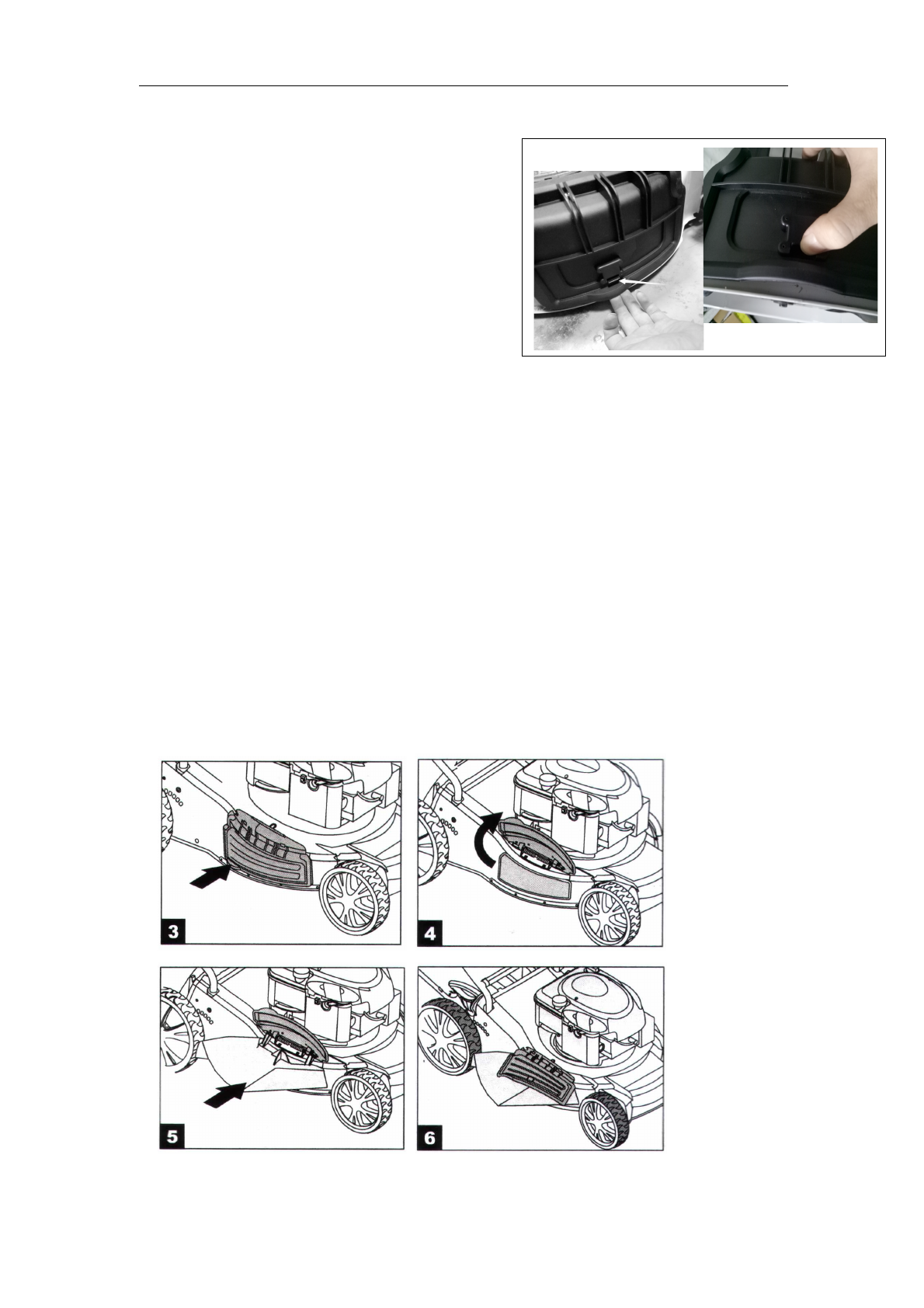 3

4

5

6