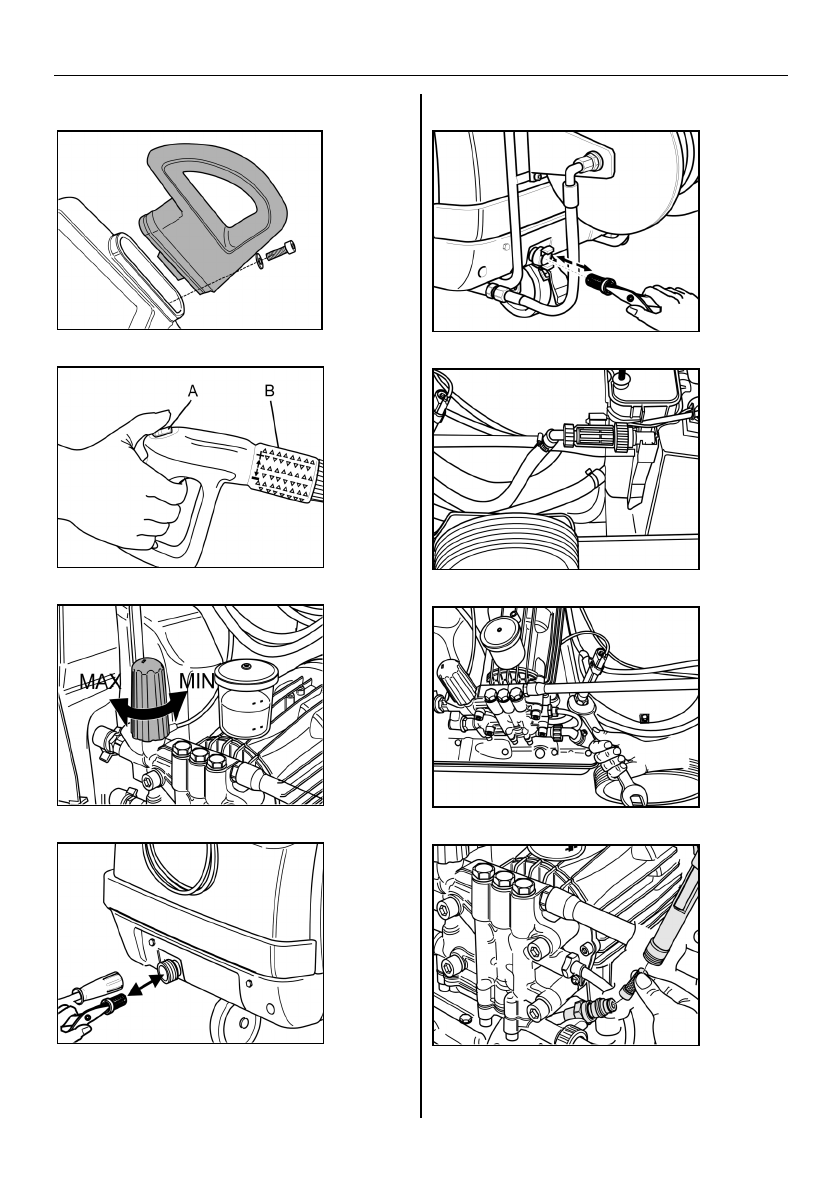 A
B

MAX
MIN