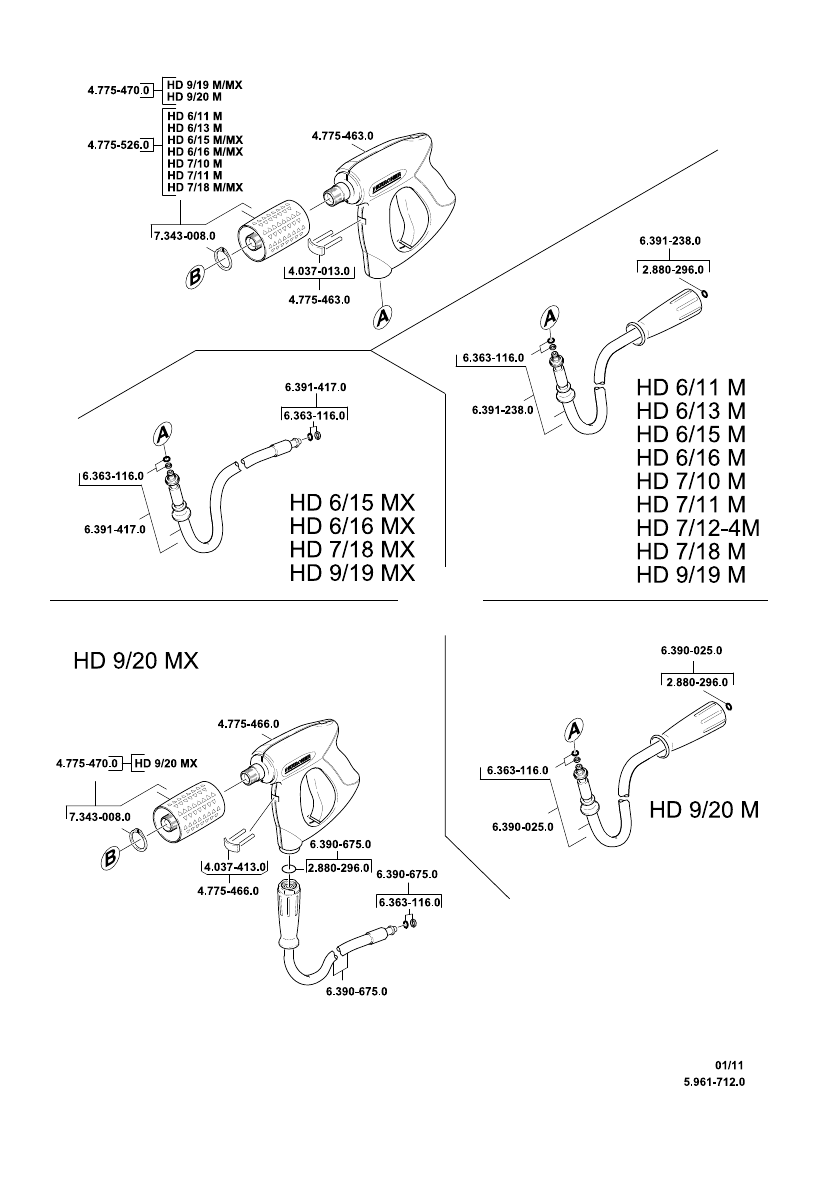 4.775-470.0 HD 9/19 M/MX
HD 9/20 M

4.775-526.0 HD 6/11 M
HD 6/13 M
HD 6/15 M/MX
HD 6/16 M/MX
HD 7/10 M
HD 7/11 M
HD 7/18 M/MX

4.775-463.0

7.343-008.0

B

4.037-013.0

4.775-463.0

A

6.391-238.0
2.880-296.0

A

6.363-116.0

6.391-238.0

HD 6/11 M
HD 6/13 M
HD 6/15 M
HD 6/16 M
HD 7/10 M
HD 7/11 M
HD 7/12-4M
HD 7/18 M
HD 9/19 M

6.391-417.0
6.363-116.0

A

6.363-116.0

6.391-417.0

HD 6/15 MX
HD 6/16 MX
HD 7/18 MX
HD 9/19 MX

HD 9/20 MX

4.775-466.0

4.775-470.0 HD 9/20 MX

7.343-008.0

B

4.037-413.0

4.775-466.0

6.390-675.0
2.880-296.0

6.390-675.0
6.363-116.0

6.390-675.0

6.390-025.0
2.880-296.0

A

6.363-116.0

6.390-025.0

HD 9/20 M

01/11
5.961-712.0