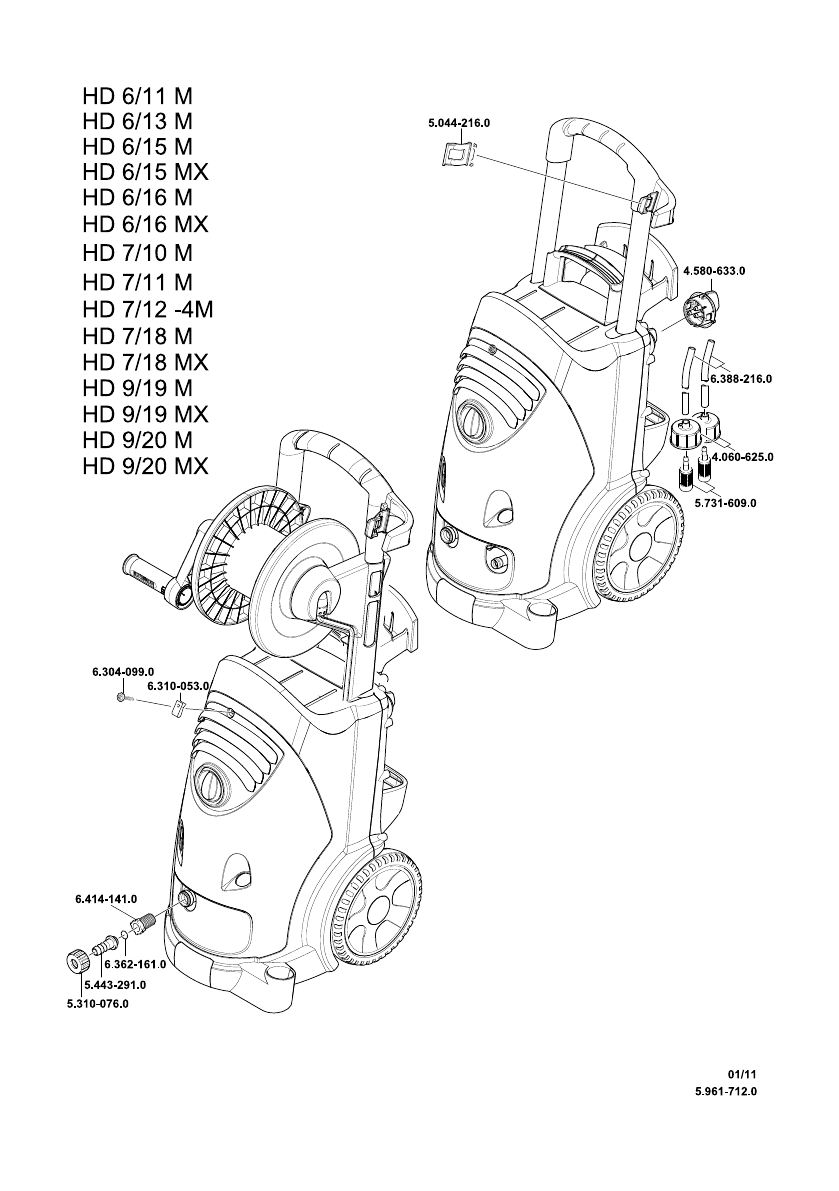 HD 6/11 M
HD 6/13 M
HD 6/15 M
HD 6/15 MX
HD 6/16 M
HD 6/16 MX
HD 7/10 M
HD 7/11 M
HD 7/12 -4M
HD 7/18 M
HD 7/18 MX
HD 9/19 M
HD 9/19 MX
HD 9/20 M
HD 9/20 MX

5.044-216.0
4.580-633.0
6.388-216.0
4.060-625.0
5.731-609.0

6.304-099.0
6.310-053.0
6.414-141.0
6.362-161.0
5.443-291.0
5.310-076.0

01/11
5.961-712.0