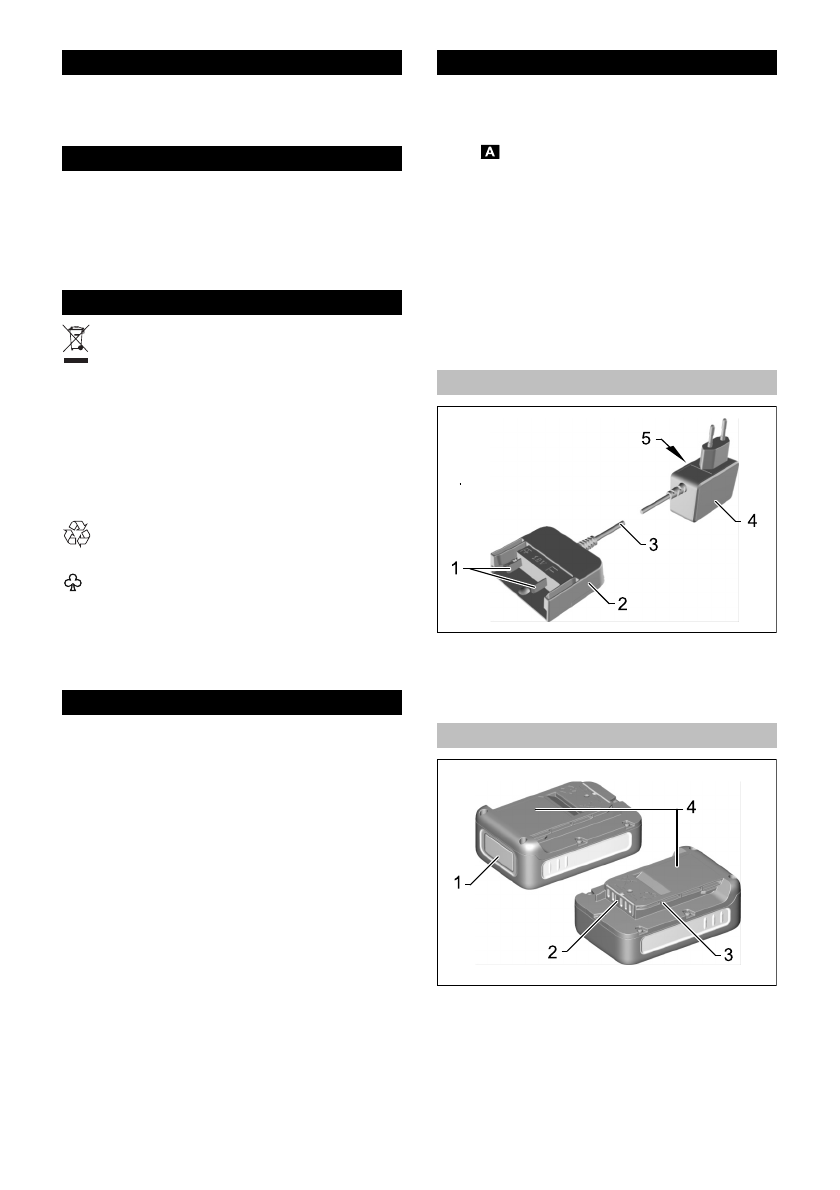 A

5

4

3

1

2

4

1

2

3