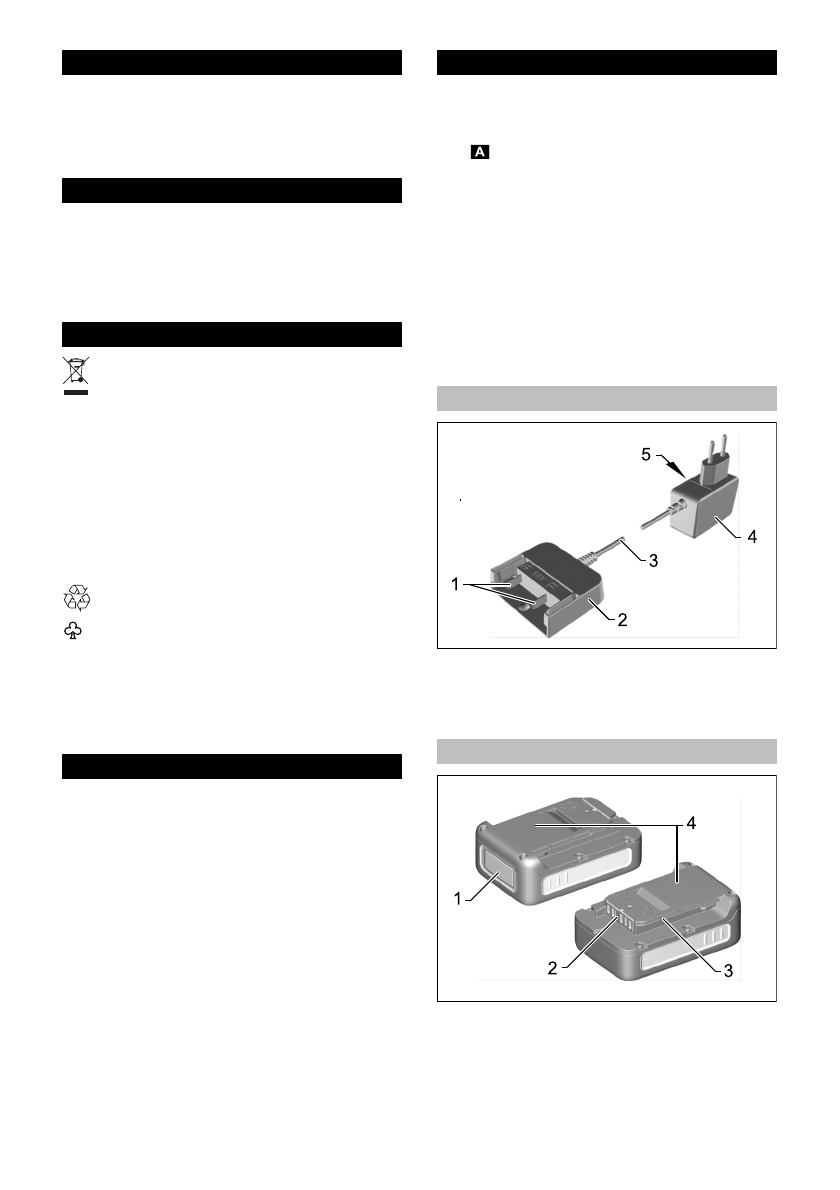 A

5

4

3

1

2

4

1

2

3