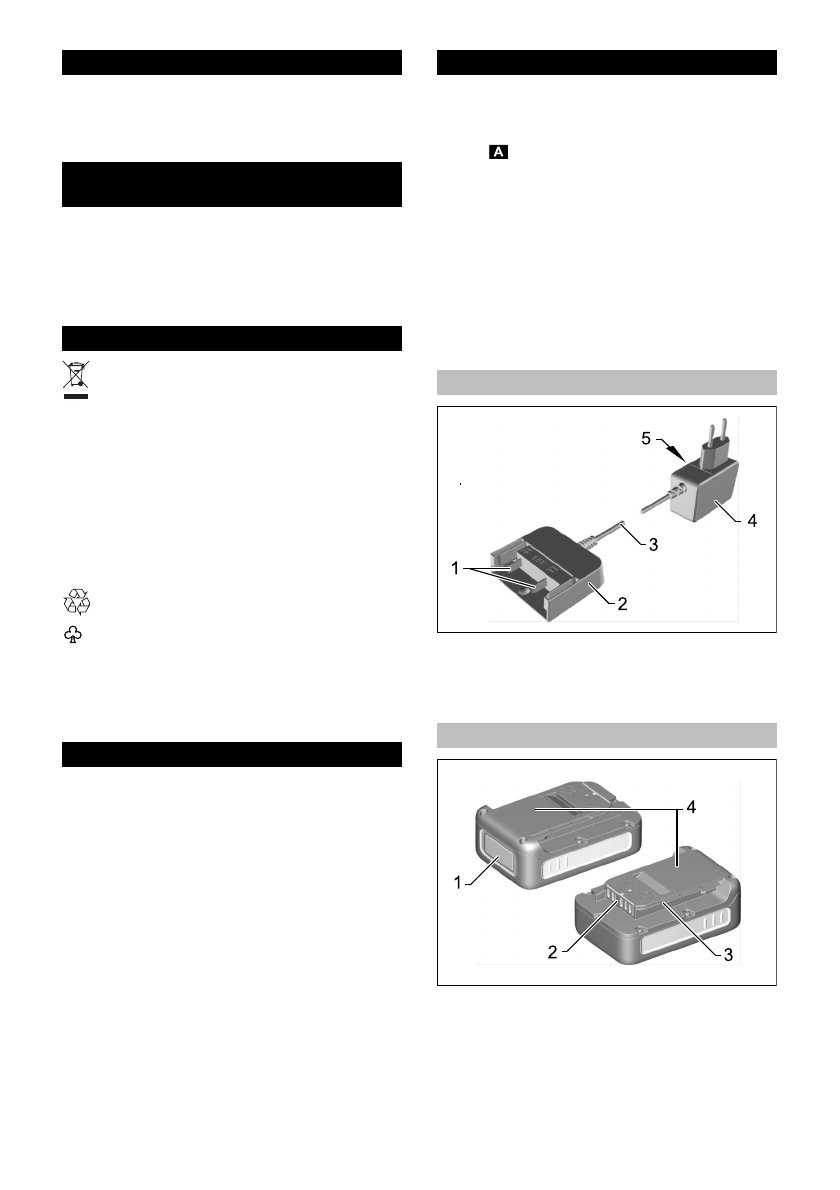 A

5

4

3

1

2

4

1

2

3