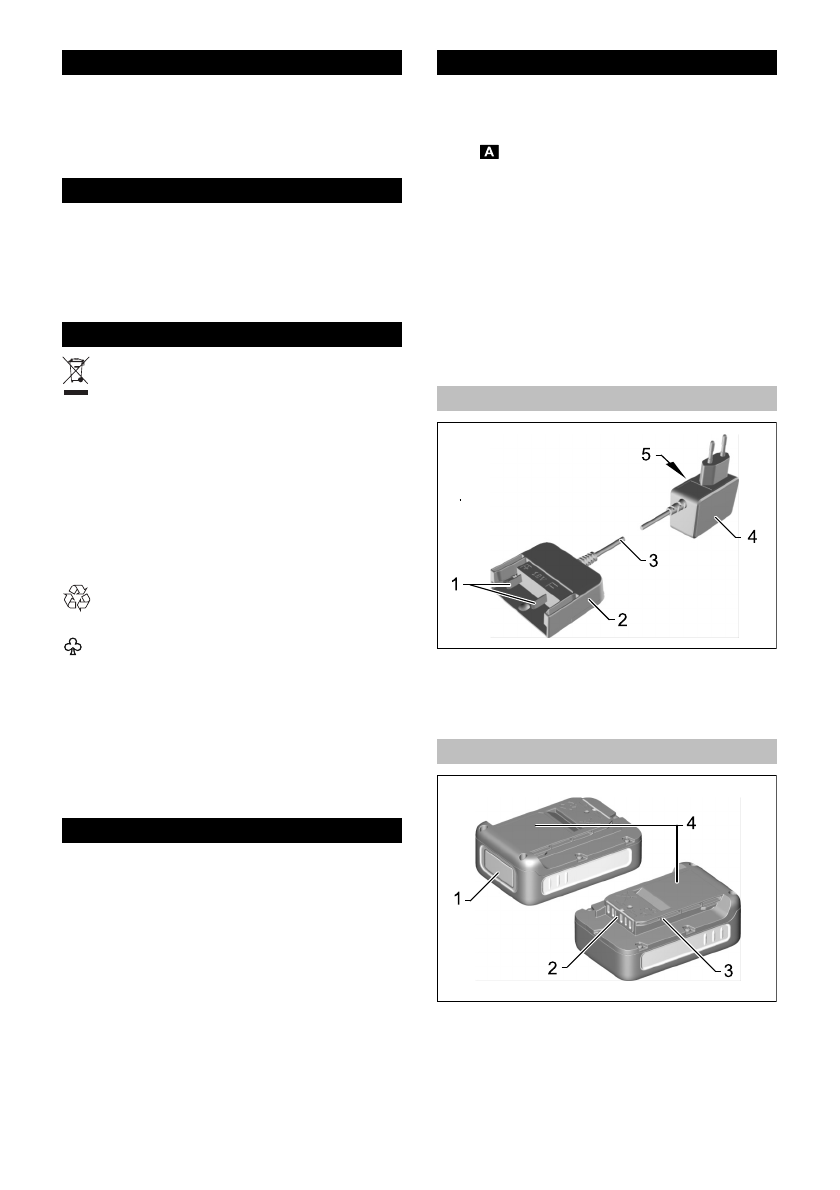 A

5

4

3

1

2

4

1

2

3