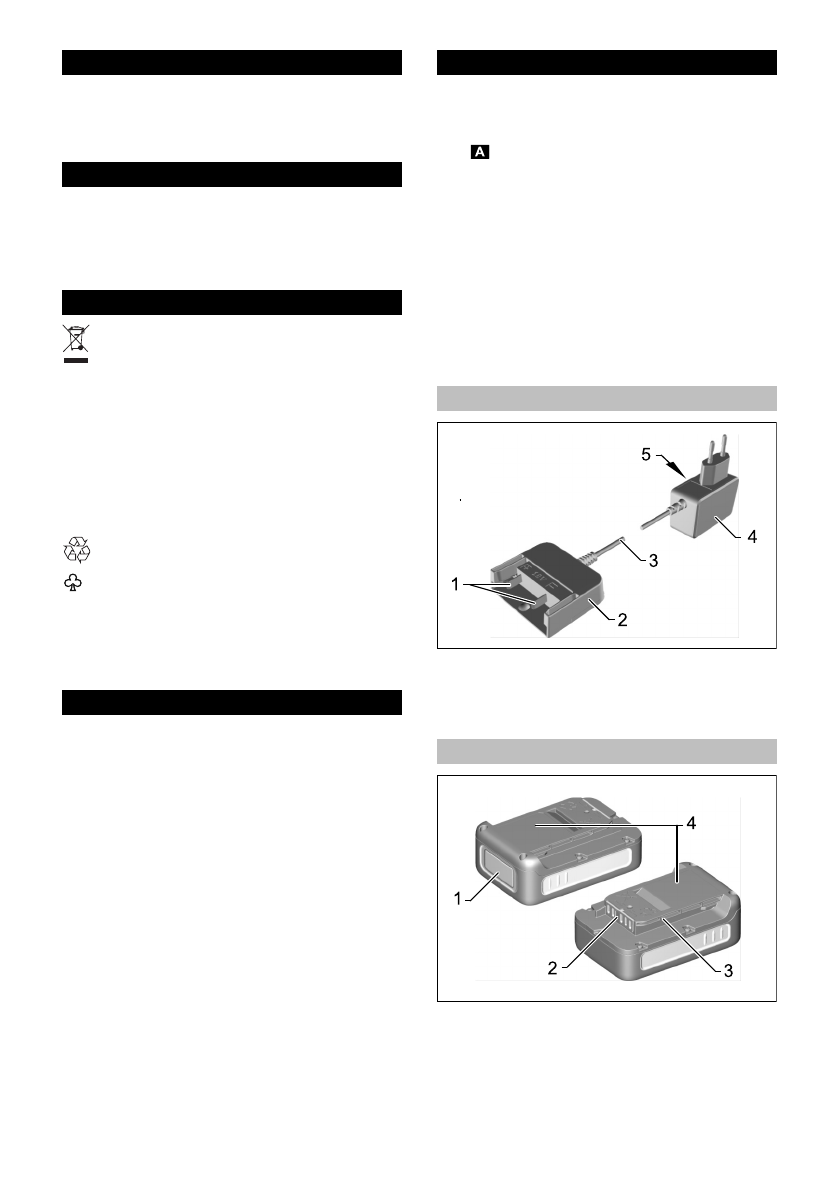 A

5

4

3

1

2

4

1

2

3