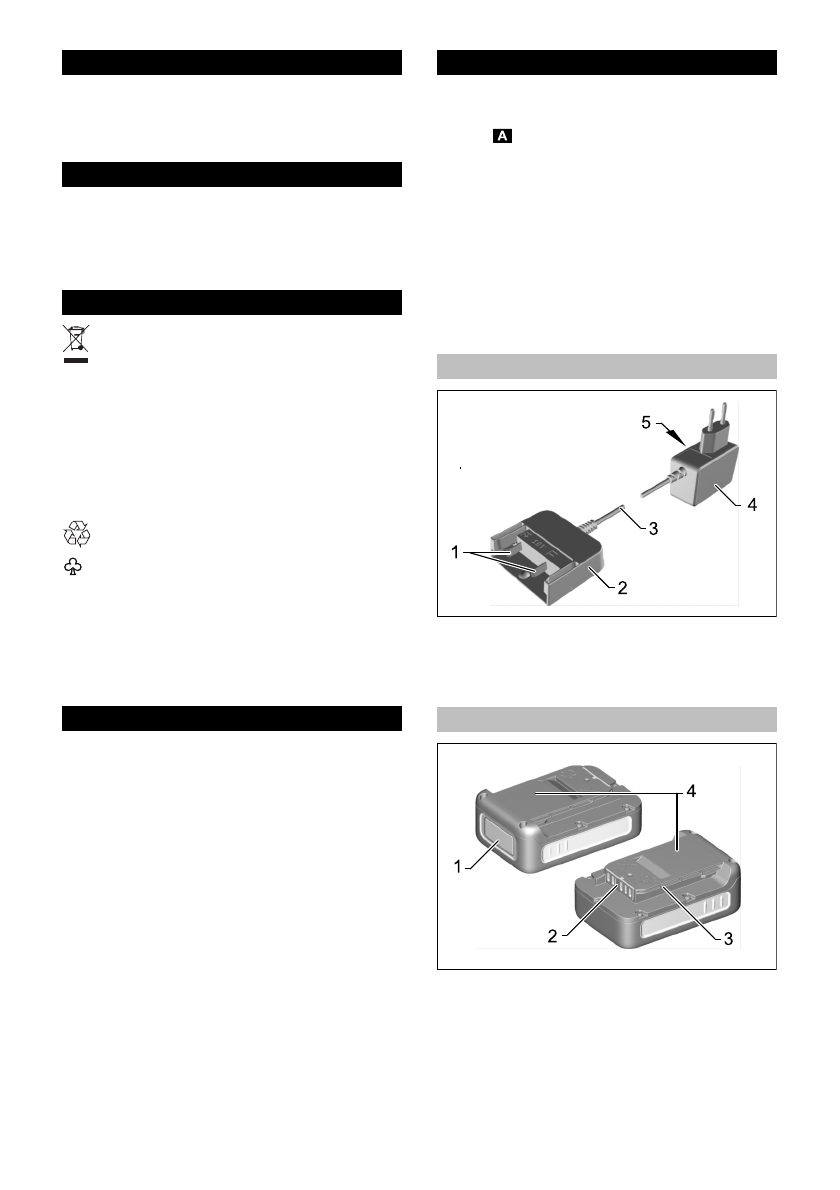 A

5

4

3

1

2

4

1

2

3