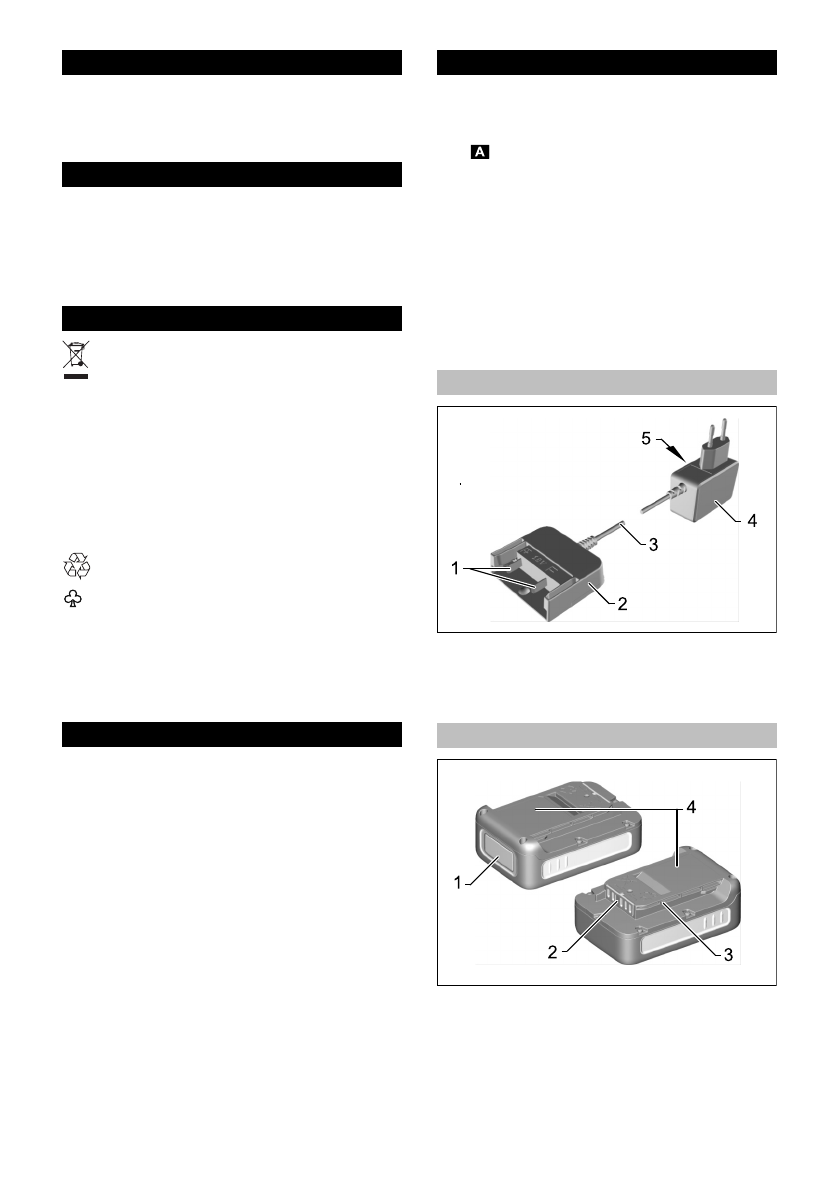 A

5

4

3

1

2

4

1

2

3