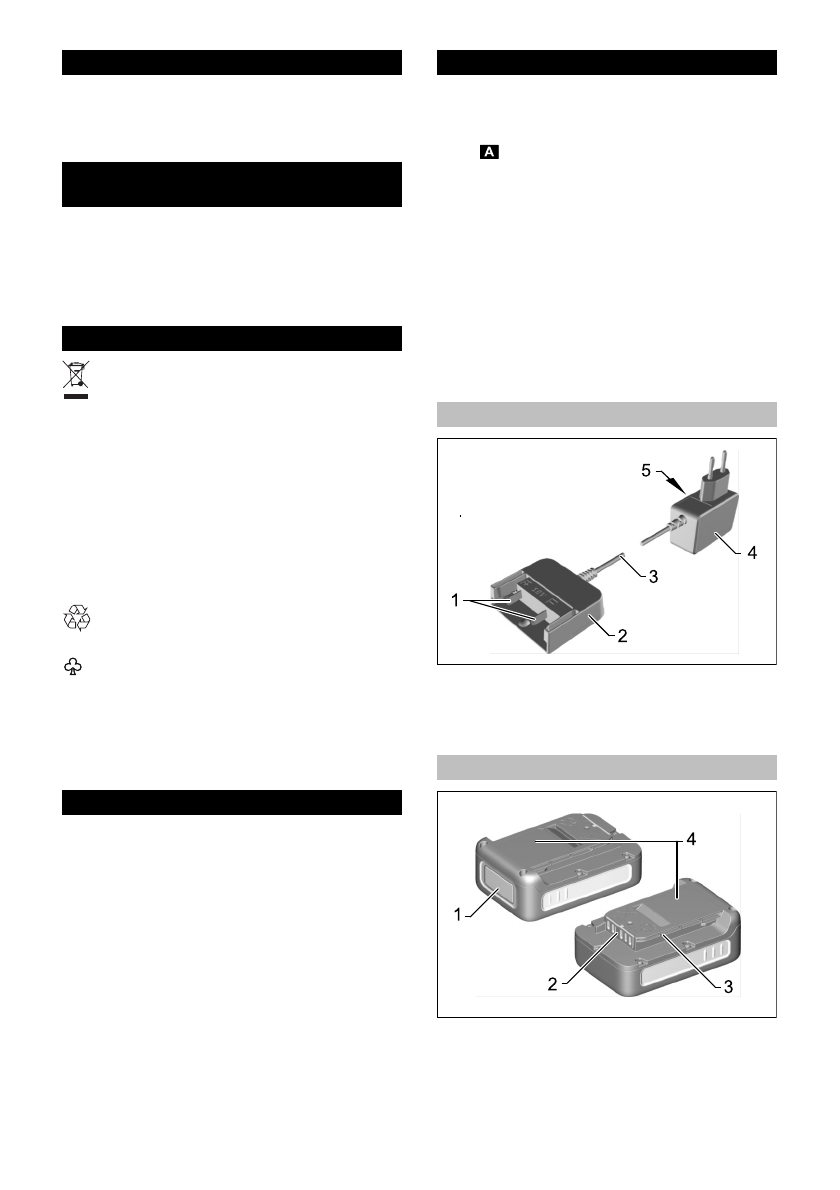 A

5

4

3

1

2

4

1

2

3