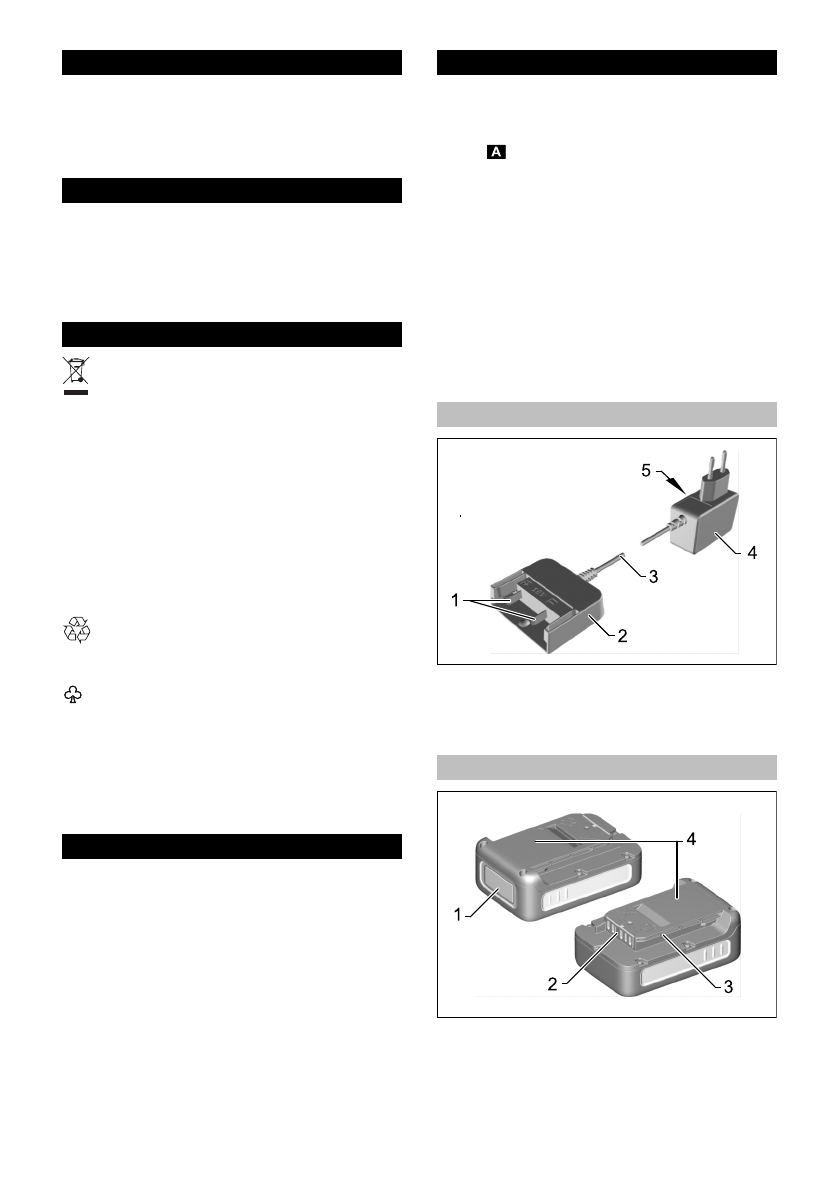 A

5

4

3

1

2

4

1

2

3