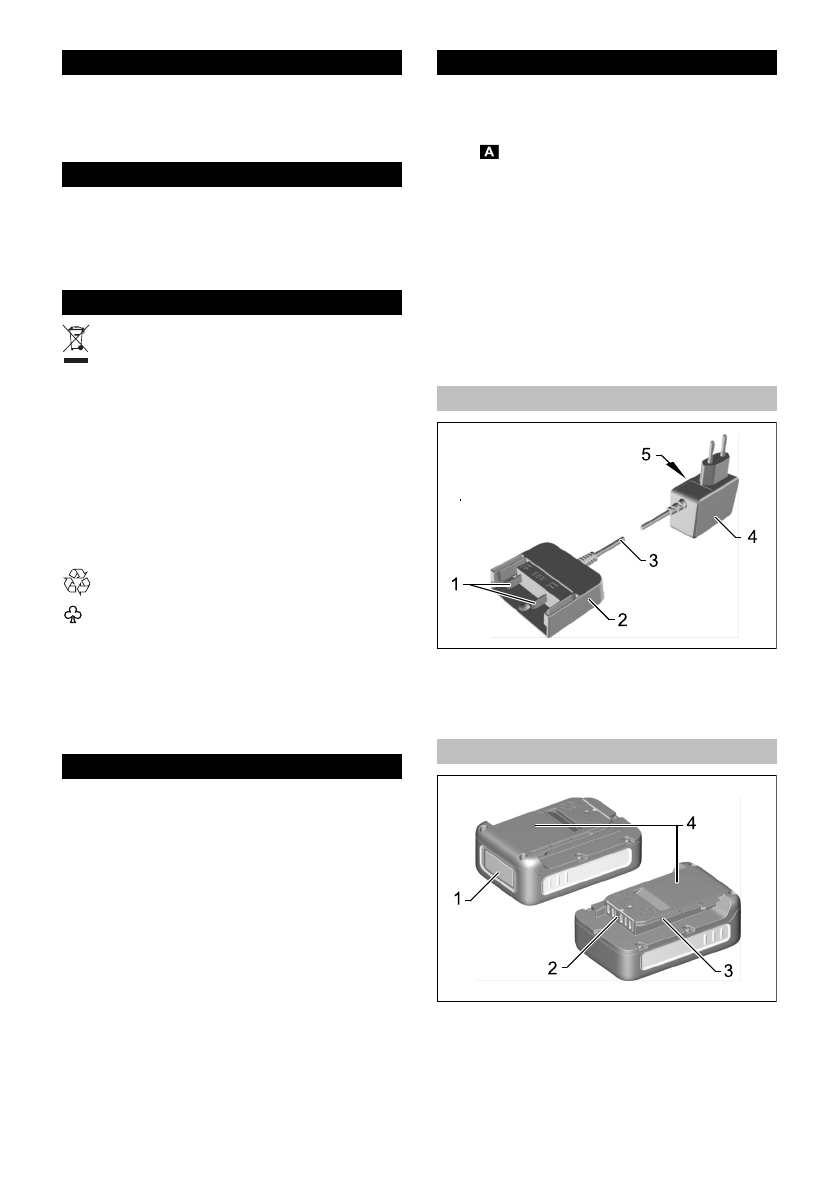 A

5

4

3

1

2

4

1

2

3