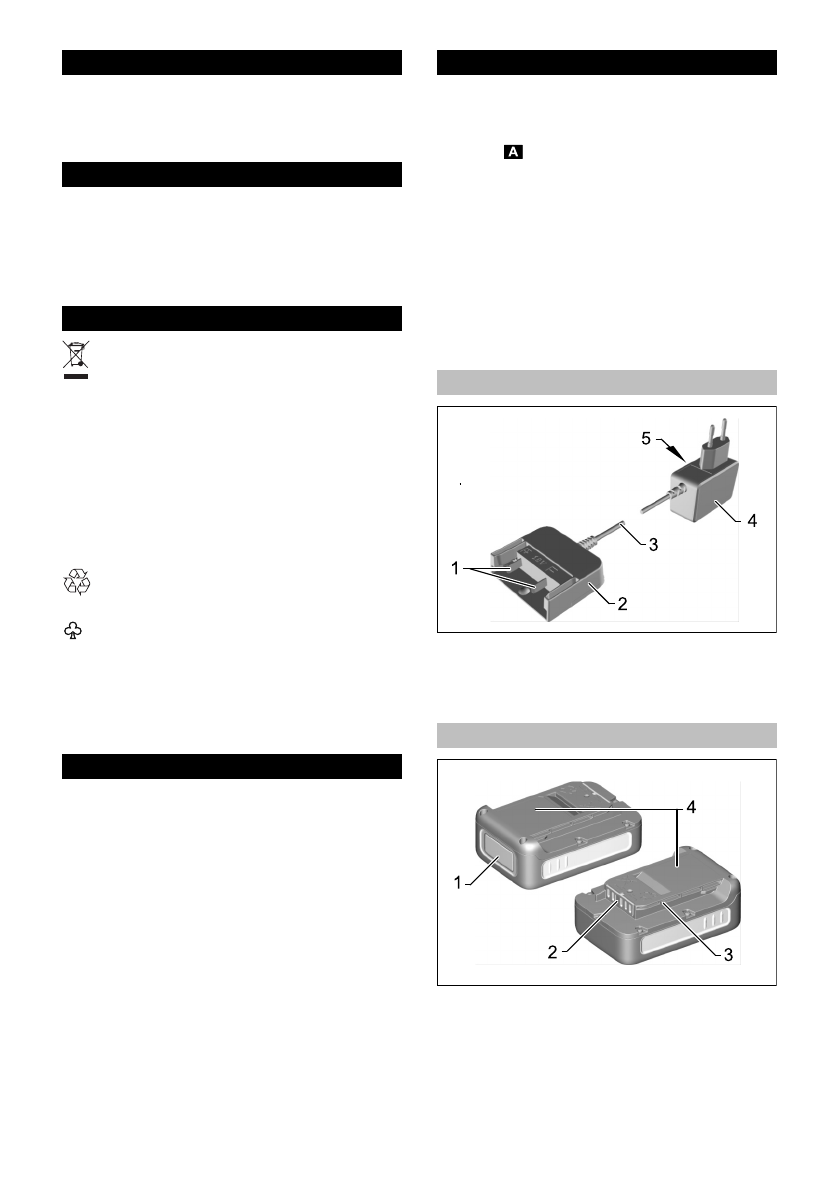 A

5

4

3

1

2

4

1

2

3