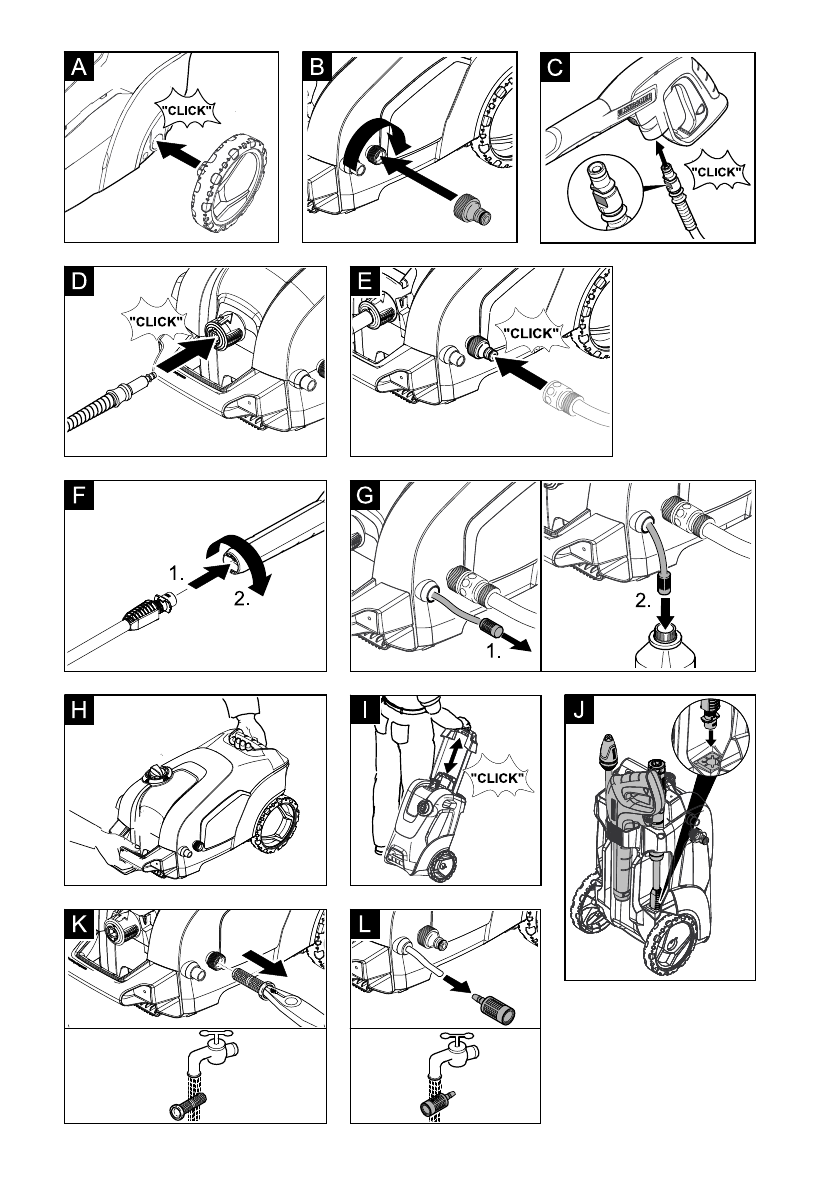 A
"CLICK"
B
C
"CLICK"
D
"CLICK"
E
"CLICK"
F
1.
2.
G
1.
2.
H
I
"CLICK"
J
K
L