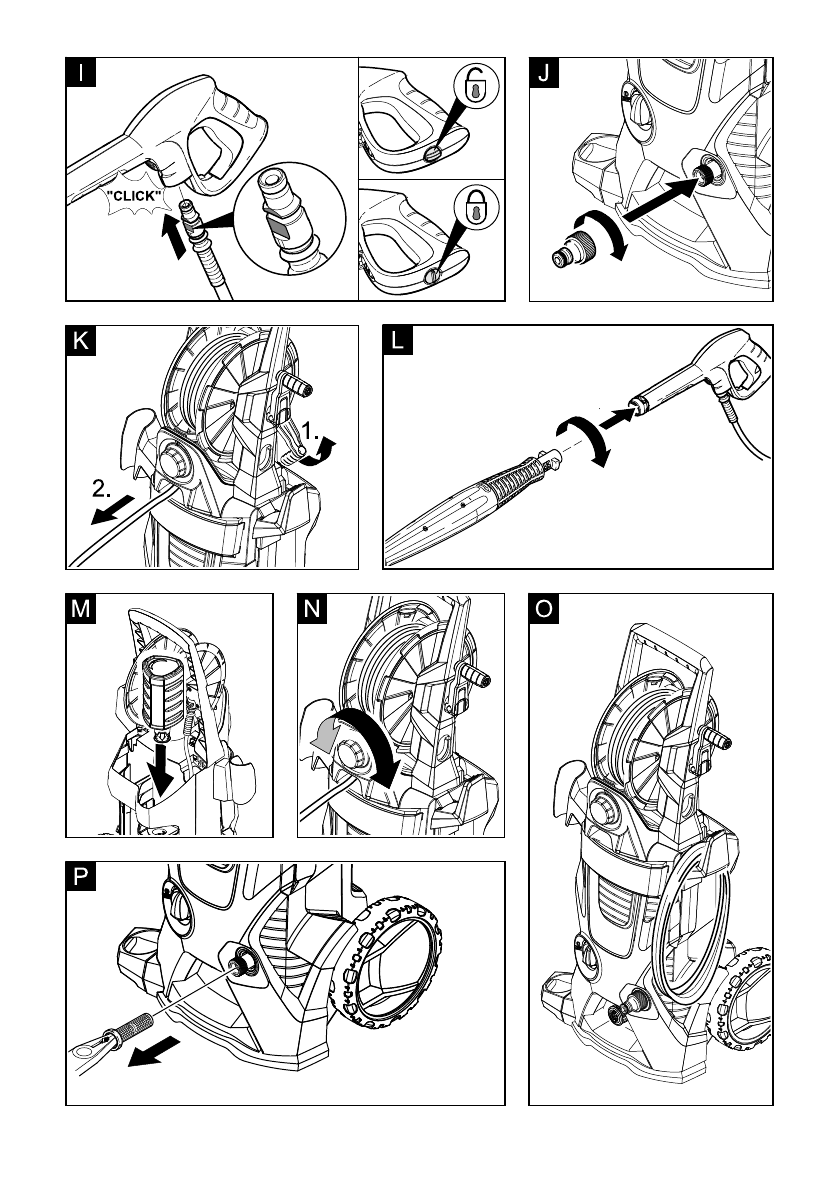 I

"CLICK"

J

K

1.

2.

L

M

N

O

P