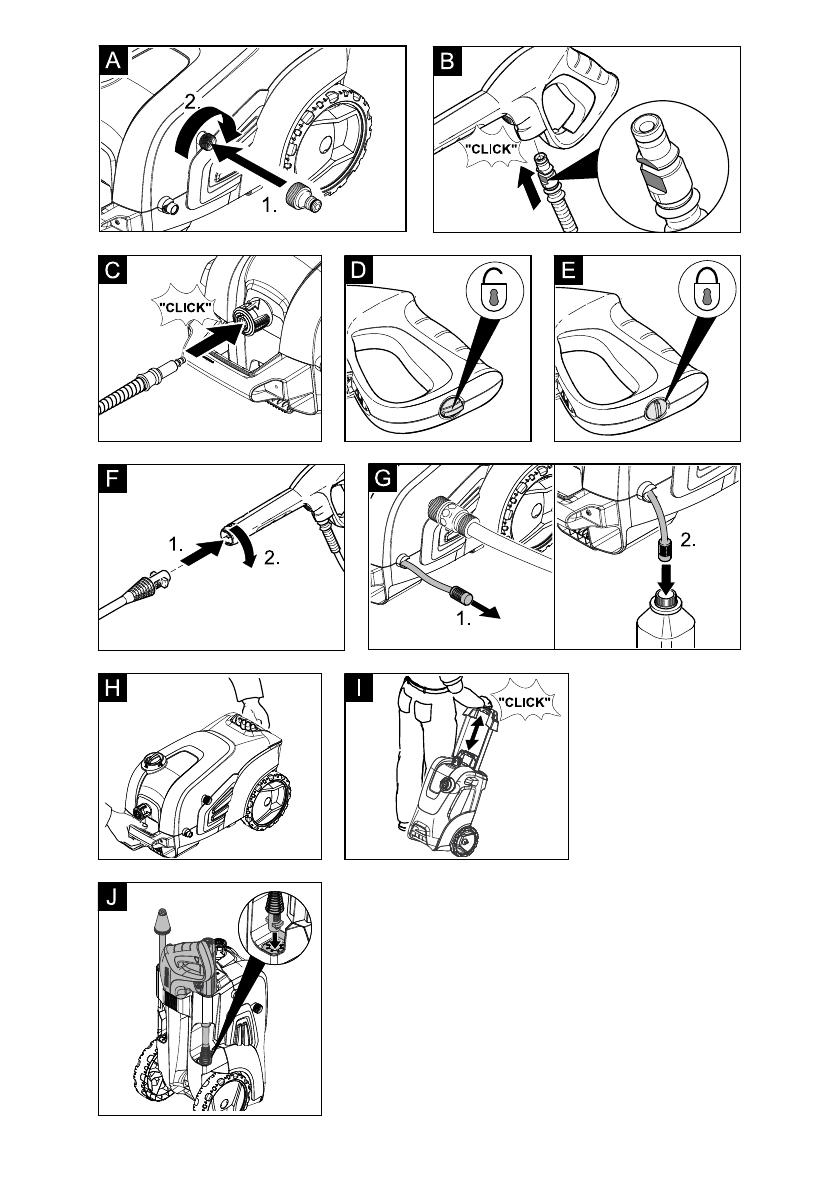 A
2.
1.

B
"CLICK"

C
"CLICK"

D

E

F
1.
2.

G
1.
2.

H

I
"CLICK"

J