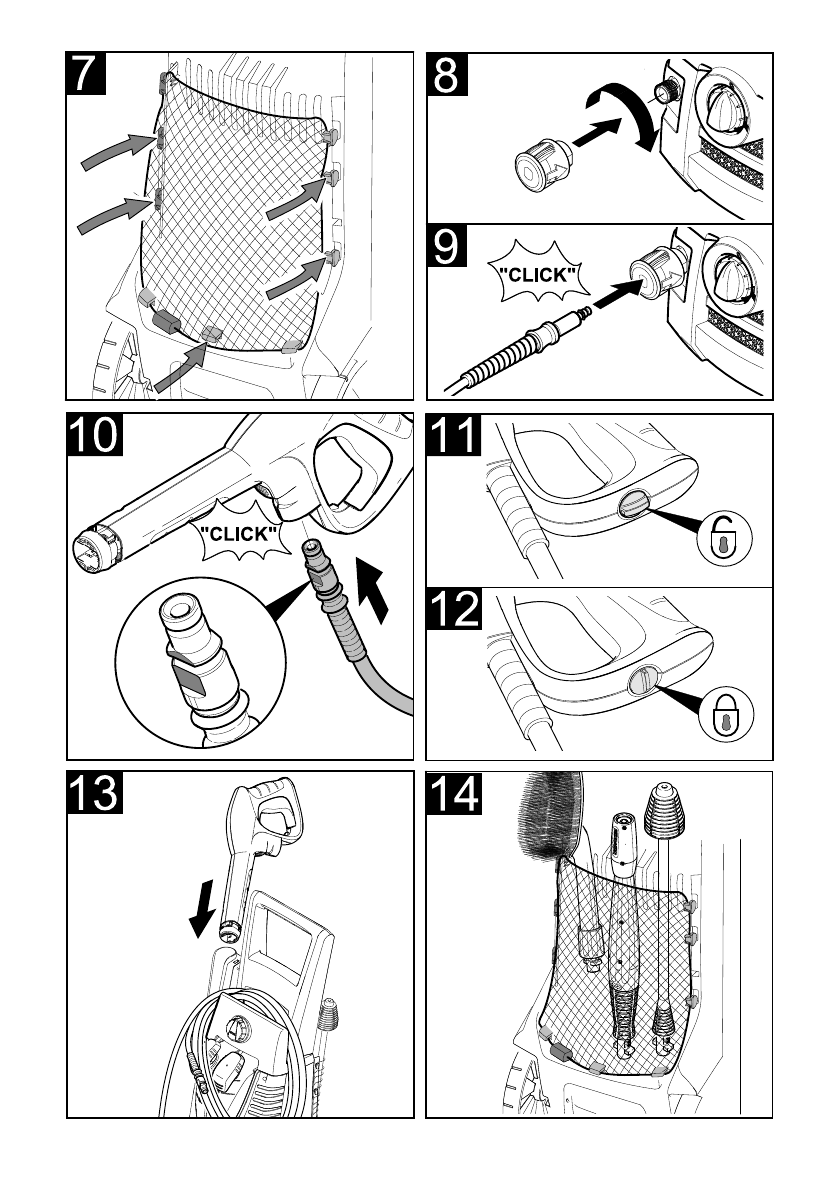 7

8

9

"CLICK"

10

"CLICK"

11

12

13

14