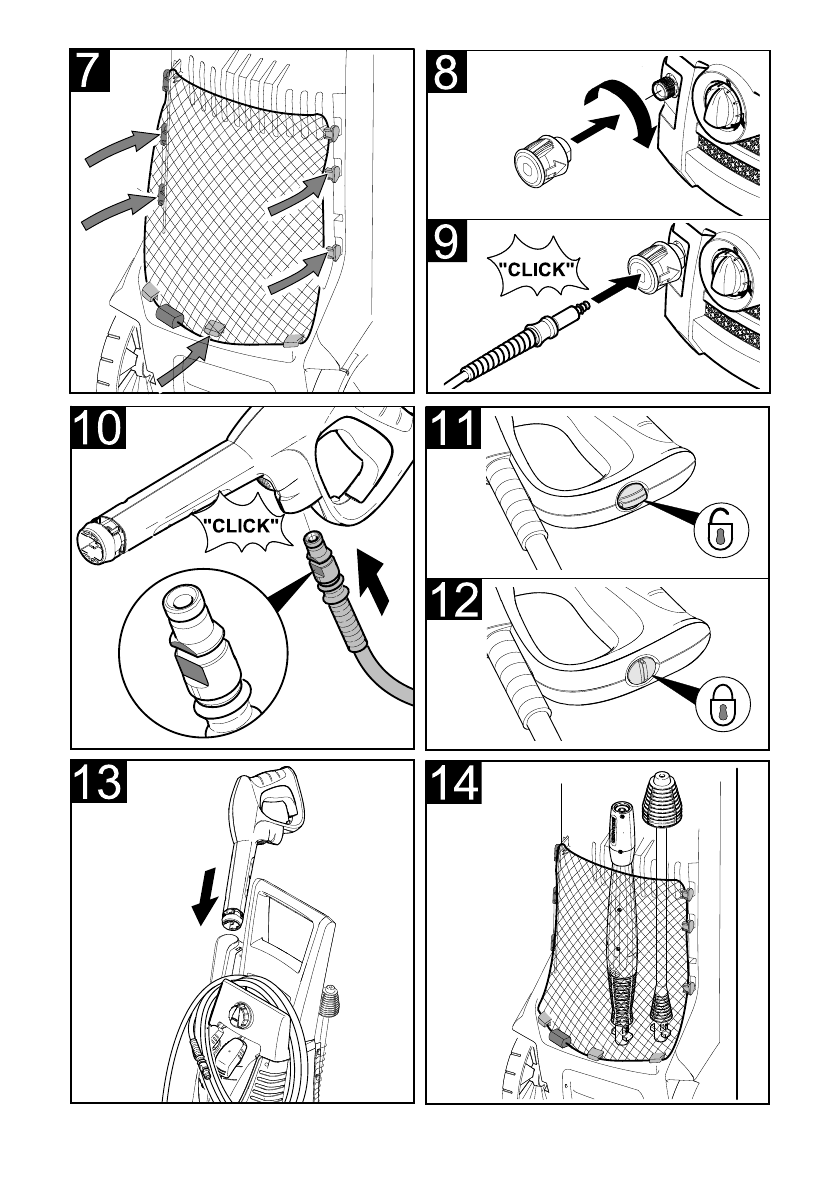 7

8

9

"CLICK"

10

"CLICK"

11

12

13

14