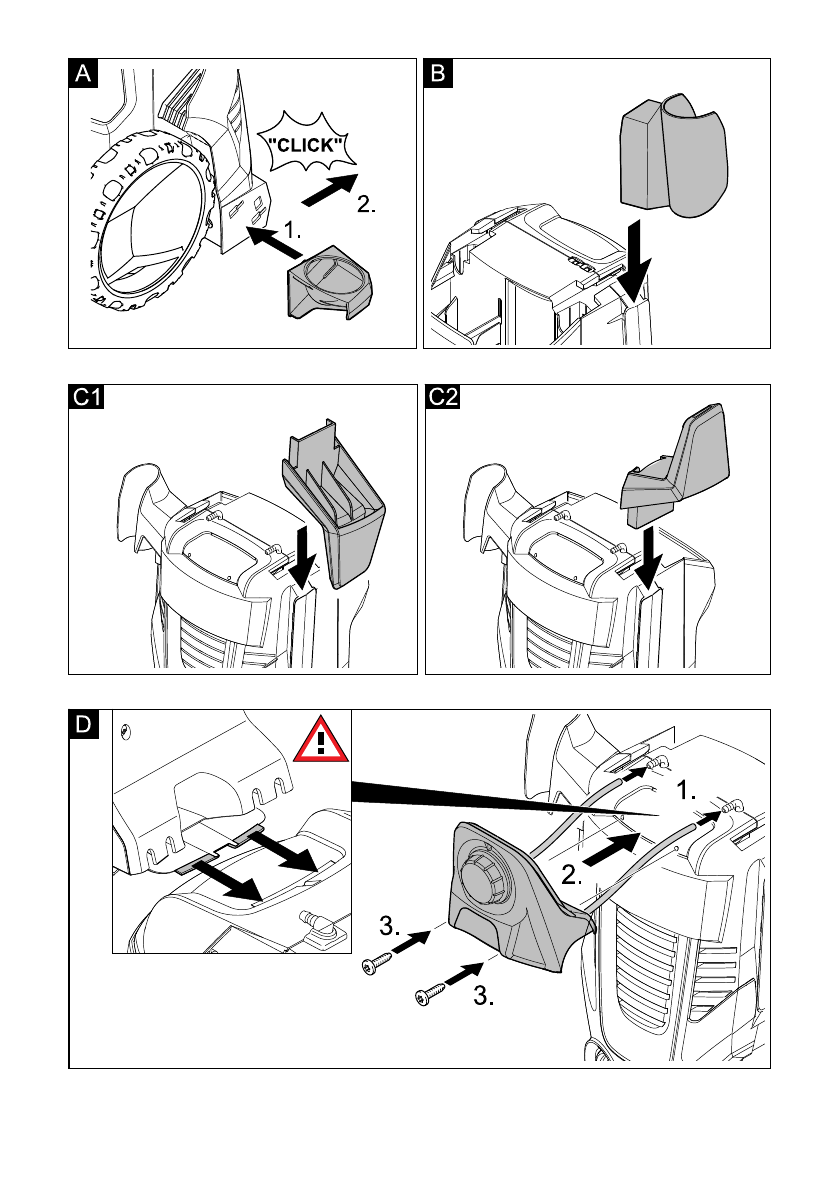 A

"CLICK"

2.

1.

B

C1

C2

D

1.

2.

3.

3.