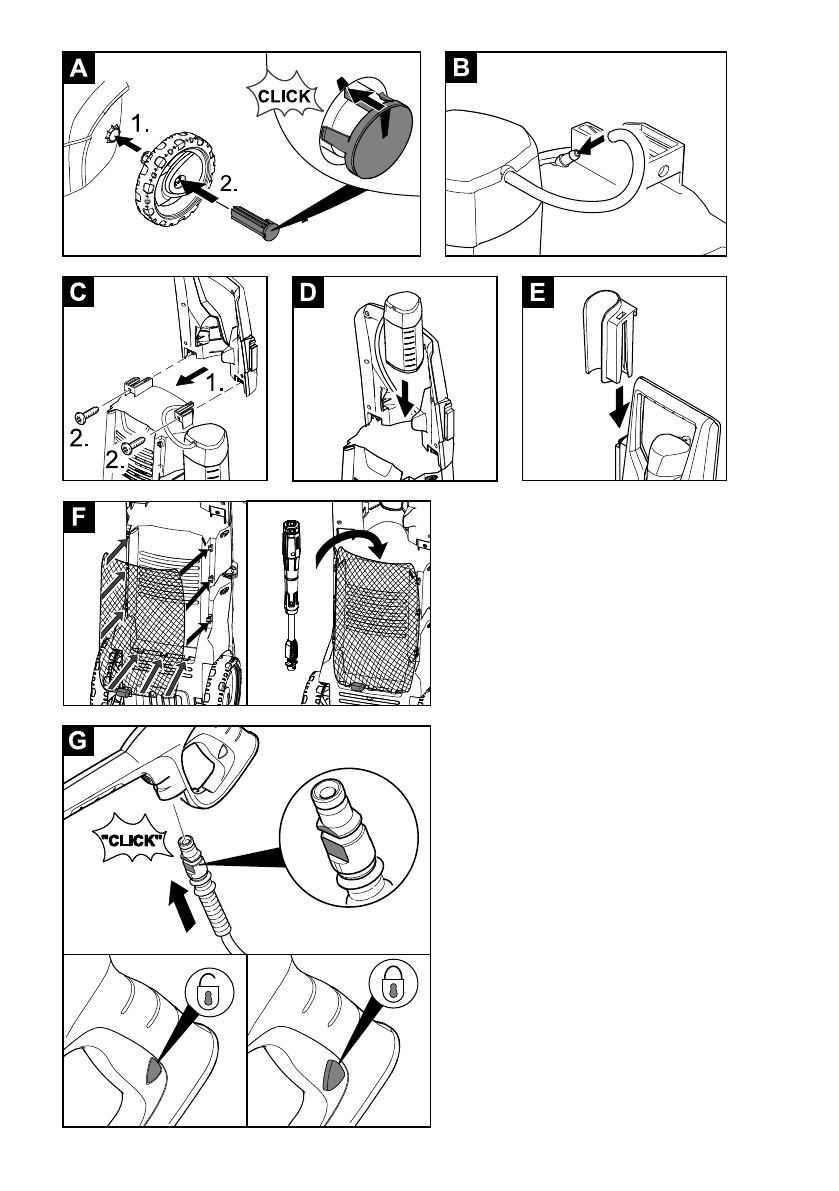 A

CLICK

1.

2.

B

C

1.

2.

2.

D

E

F

G

"CLICK"