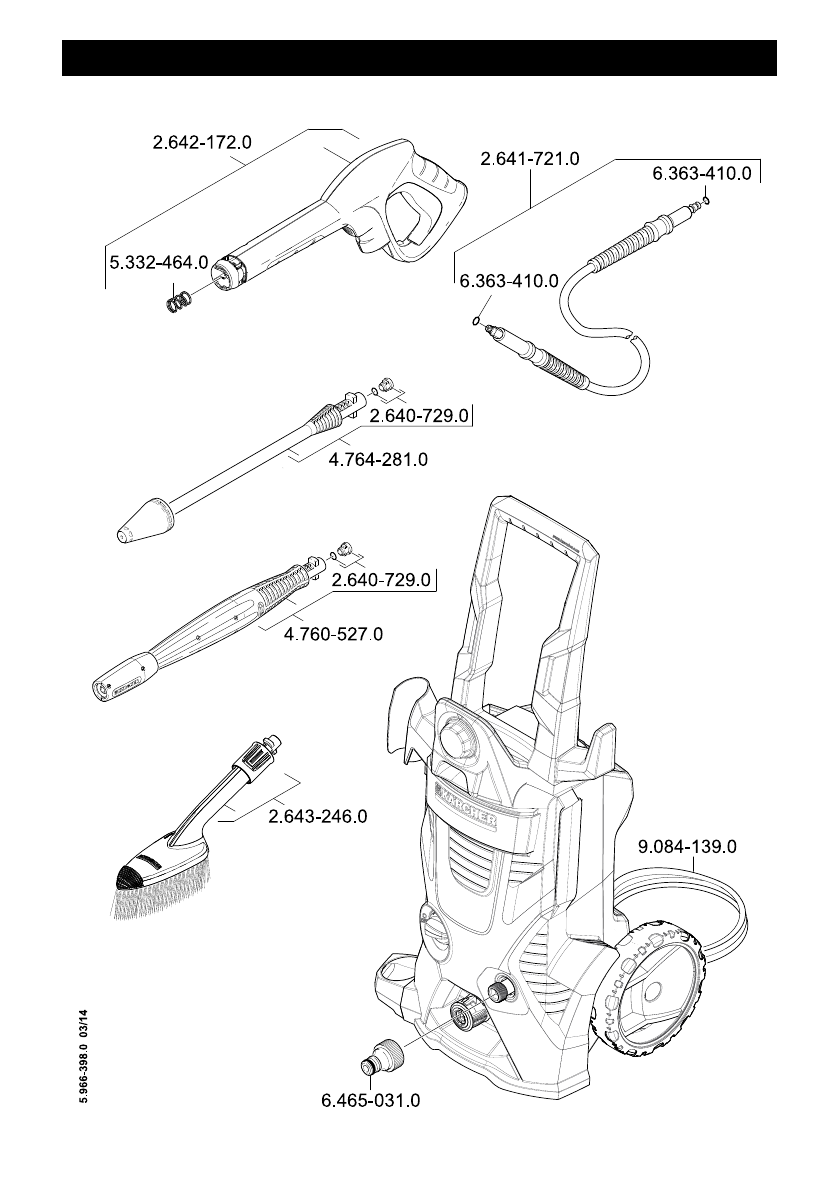 2.642-172.0

5.332-464.0

2.641-721.0

6.363-410.0

6.363-410.0

2.640-729.0

4.764-281.0

2.640-729.0

4.760-527.0

2.643-246.0

KÄRCHER

9.084-139.0

6.465-031.0

5.966-398.0 03/14