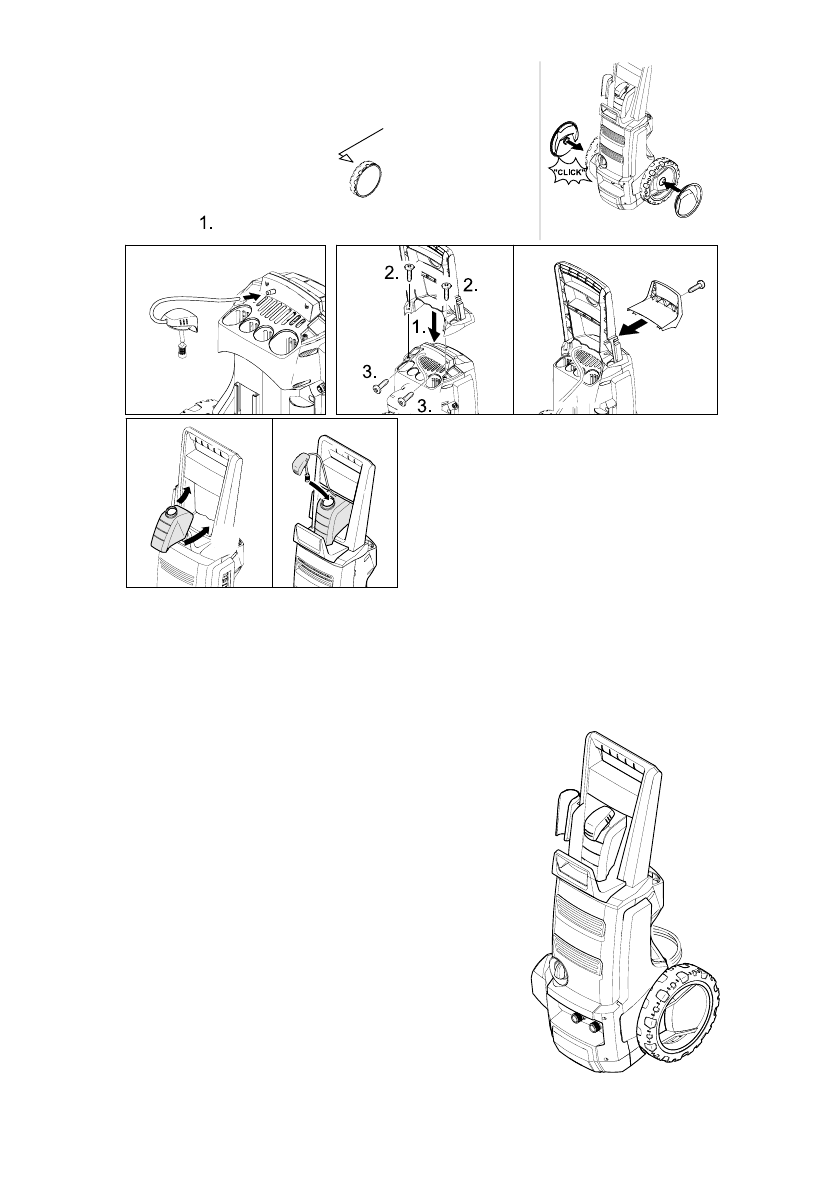 1.

"CLICK"

2.
2.
1.
3.
3.