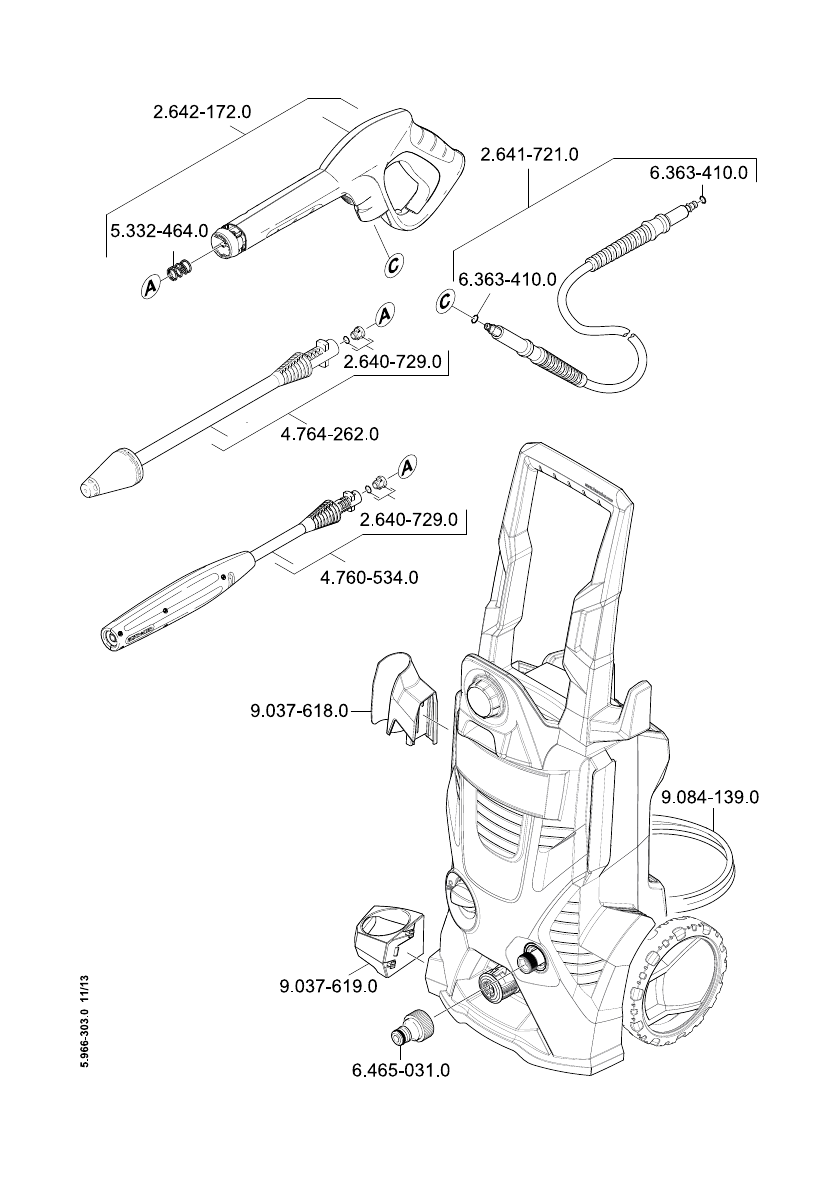 2.642-172.0

5.332-464.0

A

C

2.641-721.0

6.363-410.0

C

6.363-410.0

A

2.640-729.0

4.764-262.0

A

2.640-729.0

4.760-534.0

9.037-618.0

9.084-139.0

9.037-619.0

6.465-031.0

5.966-303.0 11/13