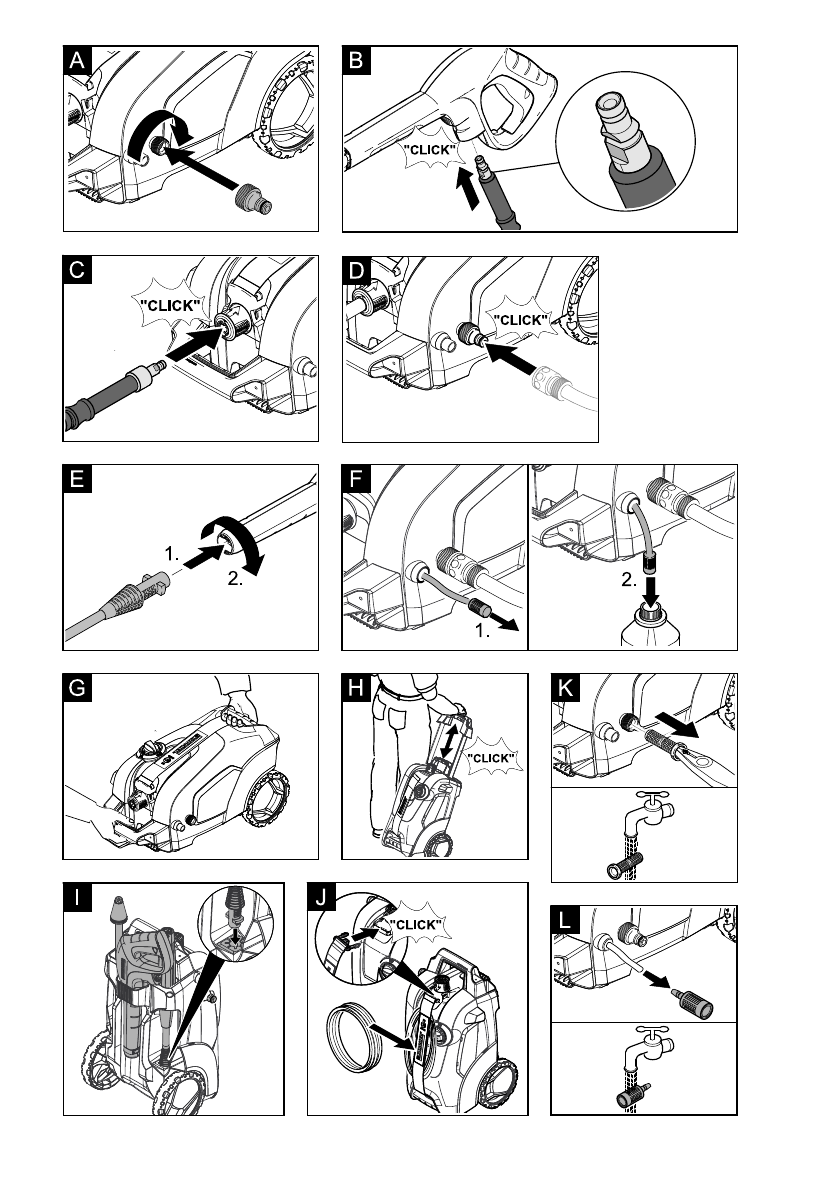 A

B

"CLICK"

C

"CLICK"

D

"CLICK"

E

1.

2.

F

1.

2.

G

H

"CLICK"

K

I

J

"CLICK"

L